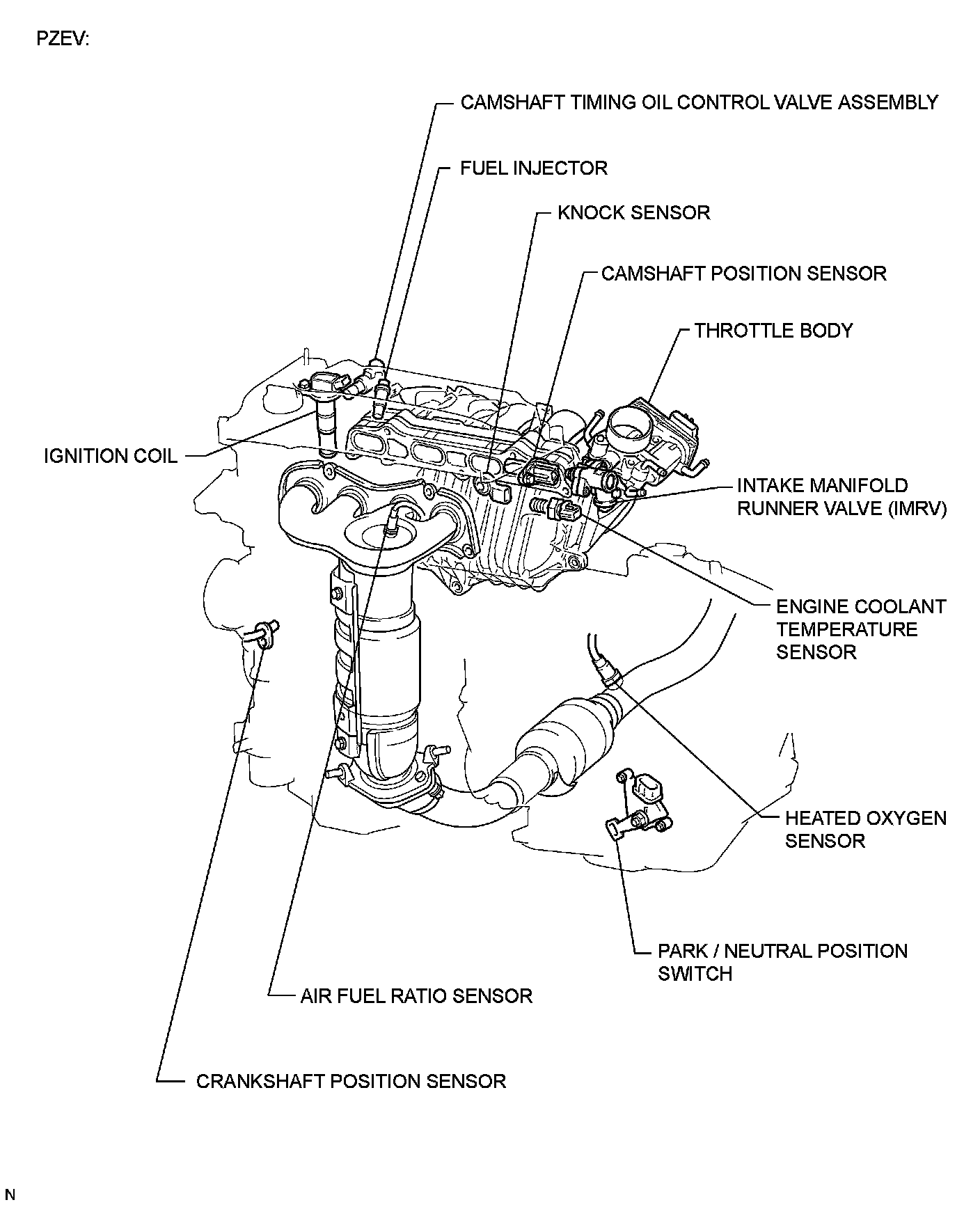 PZEV:

CAMSHAFT TIMING OIL CONTROL VALVE ASSEMBLY

FUEL INJECTOR

KNOCK SENSOR

CAMSHAFT POSITION SENSOR

THROTTLE BODY

IGNITION COIL

INTAKE MANIFOLD RUNNER VALVE (IMRV)

ENGINE COOLANT TEMPERATURE SENSOR

HEATED OXYGEN SENSOR

PARK / NEUTRAL POSITION SWITCH

AIR FUEL RATIO SENSOR

CRANKSHAFT POSITION SENSOR

N