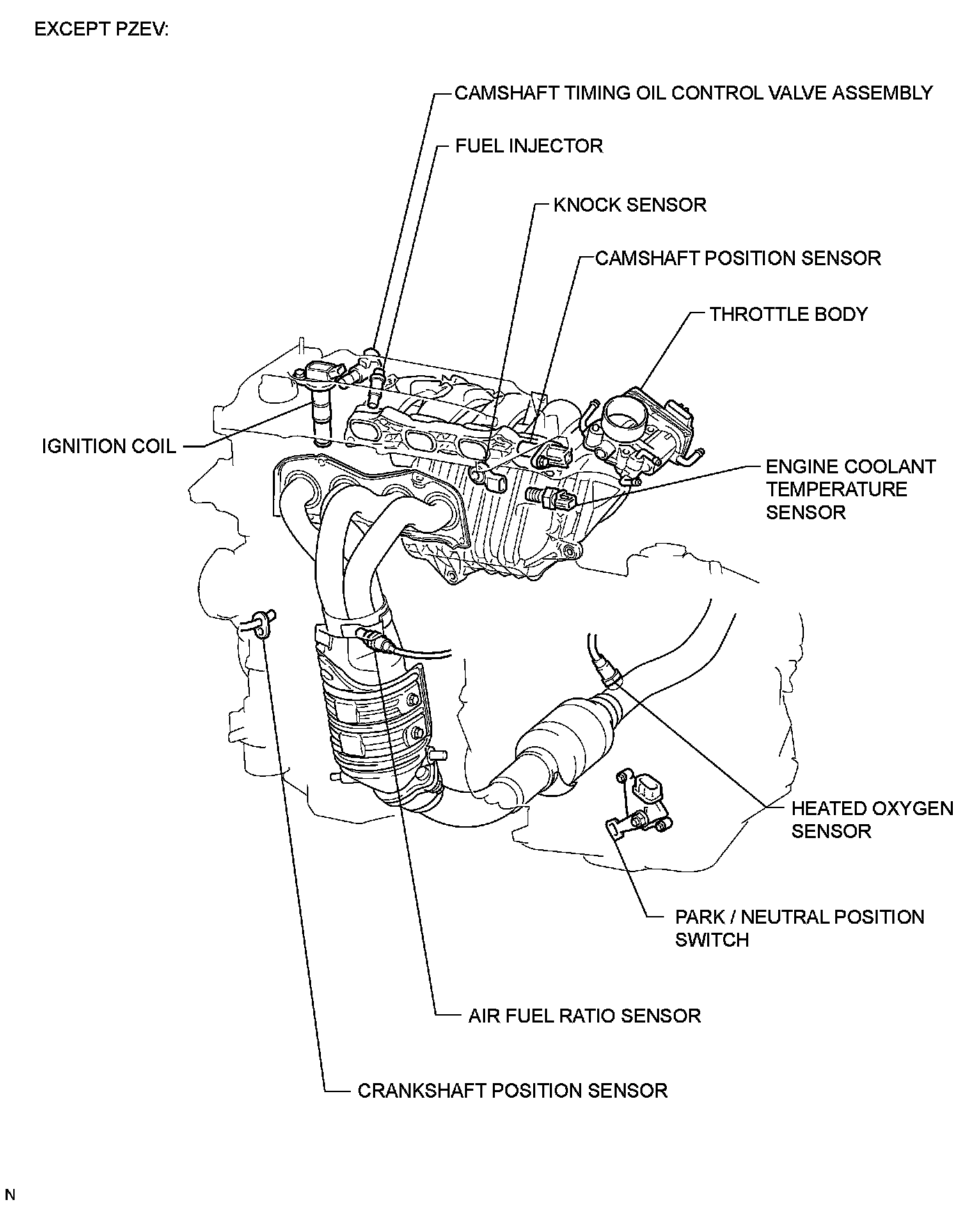 EXCEPT PZEV:

CAMSHAFT TIMING OIL CONTROL VALVE ASSEMBLY

FUEL INJECTOR

KNOCK SENSOR

CAMSHAFT POSITION SENSOR

THROTTLE BODY

IGNITION COIL

ENGINE COOLANT TEMPERATURE SENSOR

HEATED OXYGEN SENSOR

PARK / NEUTRAL POSITION SWITCH

AIR FUEL RATIO SENSOR

CRANKSHAFT POSITION SENSOR

N