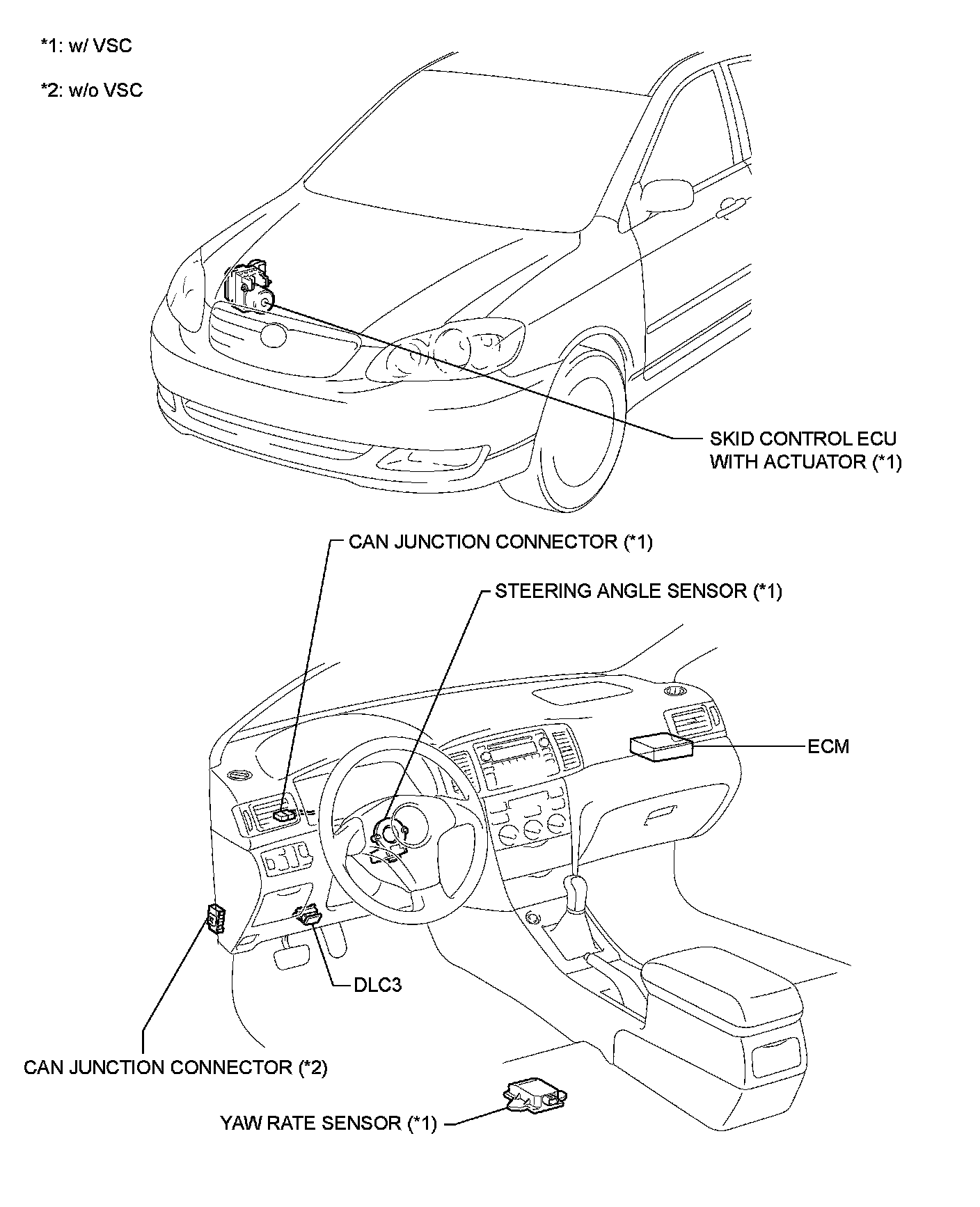 *1: w/ VSC

*2: w/o VSC

SKID CONTROL ECU WITH ACTUATOR (*1)

CAN JUNCTION CONNECTOR (*1)

STEERING ANGLE SENSOR (*1)

ECM

DLC3

CAN JUNCTION CONNECTOR (*2)

YAW RATE SENSOR (*1)