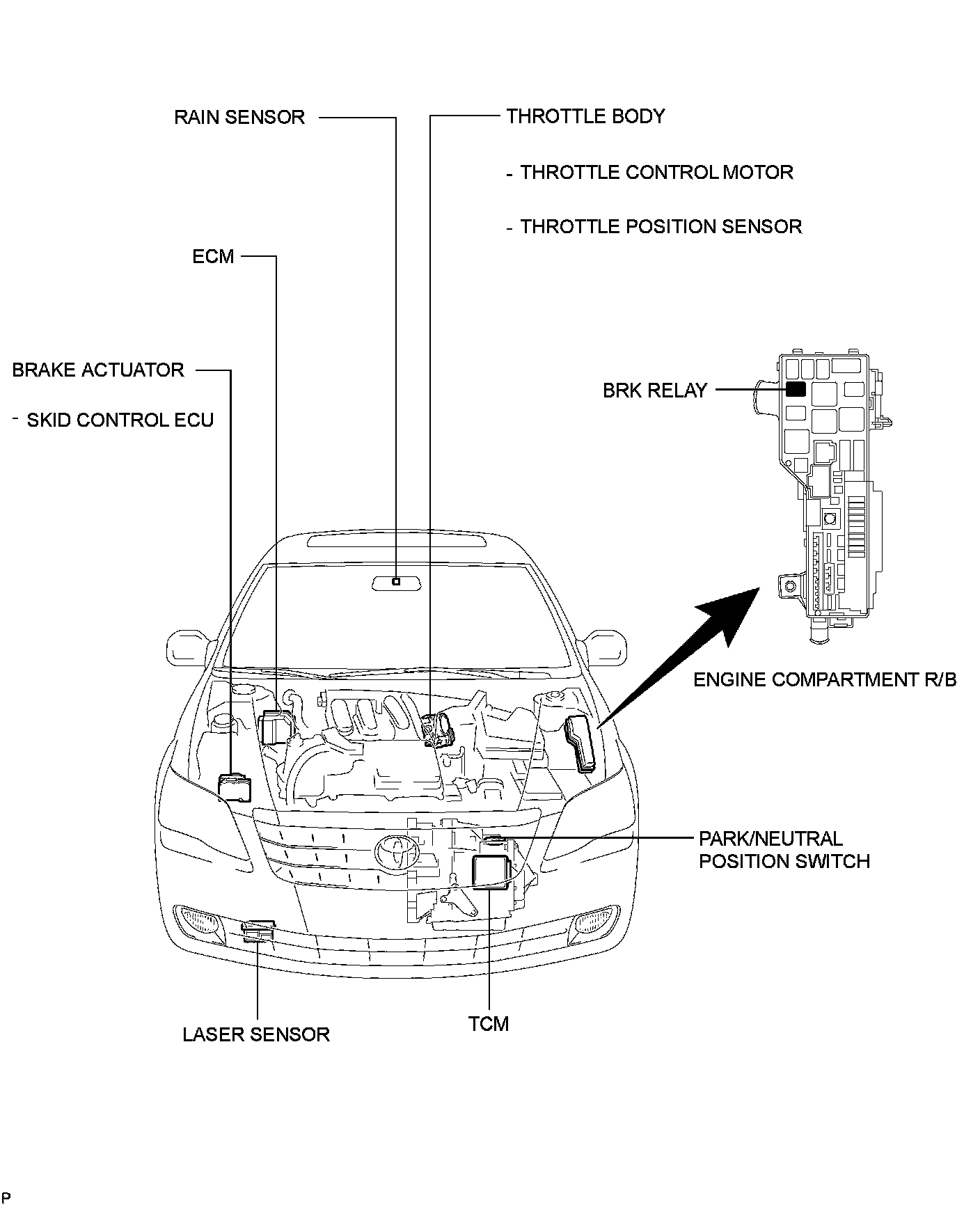 RAIN SENSOR

THROTTLE BODY

- THROTTLE CONTROL MOTOR

- THROTTLE POSITION SENSOR

ECM

BRAKE ACTUATOR

- SKID CONTROL ECU

BRK RELAY

ENGINE COMPARTMENT R/B

PARK/NEUTRAL POSITION SWITCH

LASER SENSOR

TCM

P