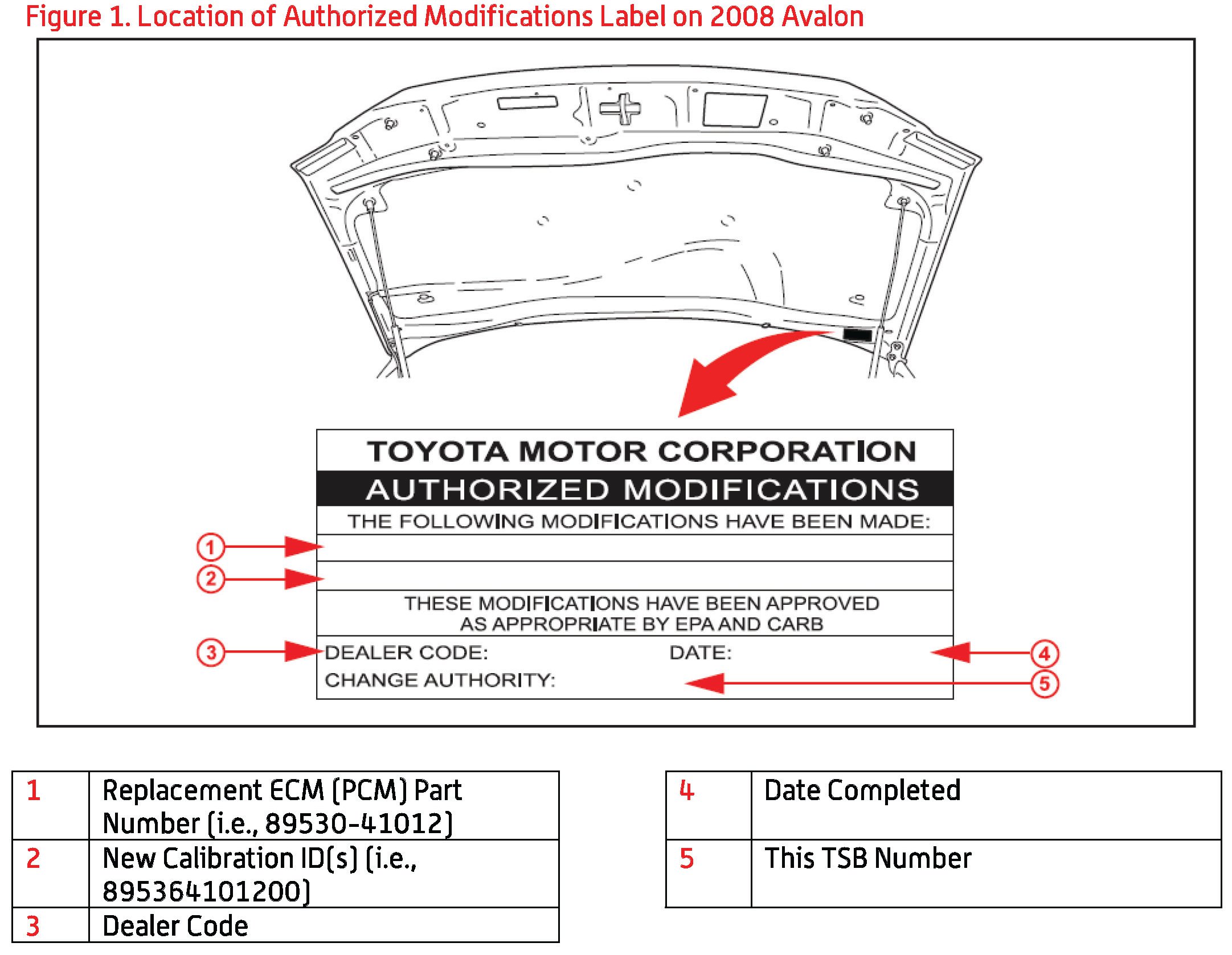 Figure 1. Location of Authorized Modifications Label on 2008 Avalon

TOYOTA MOTOR CORPORATION
AUTHORIZED MODIFICATIONS
THE FOLLOWING MODIFICATIONS HAVE BEEN MADE:

1
2

THESE MODIFICATIONS HAVE BEEN APPROVED AS APPROPRIATE BY EPA AND CARB

3 DEALER CODE: DATE: 4
CHANGE AUTHORITY: 5

| 1 | Replacement ECM (PCM) Part Number (i.e., 89530-41012) |
|---|---|
| 2 | New Calibration ID(s) (i.e., 895364101200) |
| 3 | Dealer Code |

| 4 | Date Completed |
|---|---|
| 5 | This TSB Number |