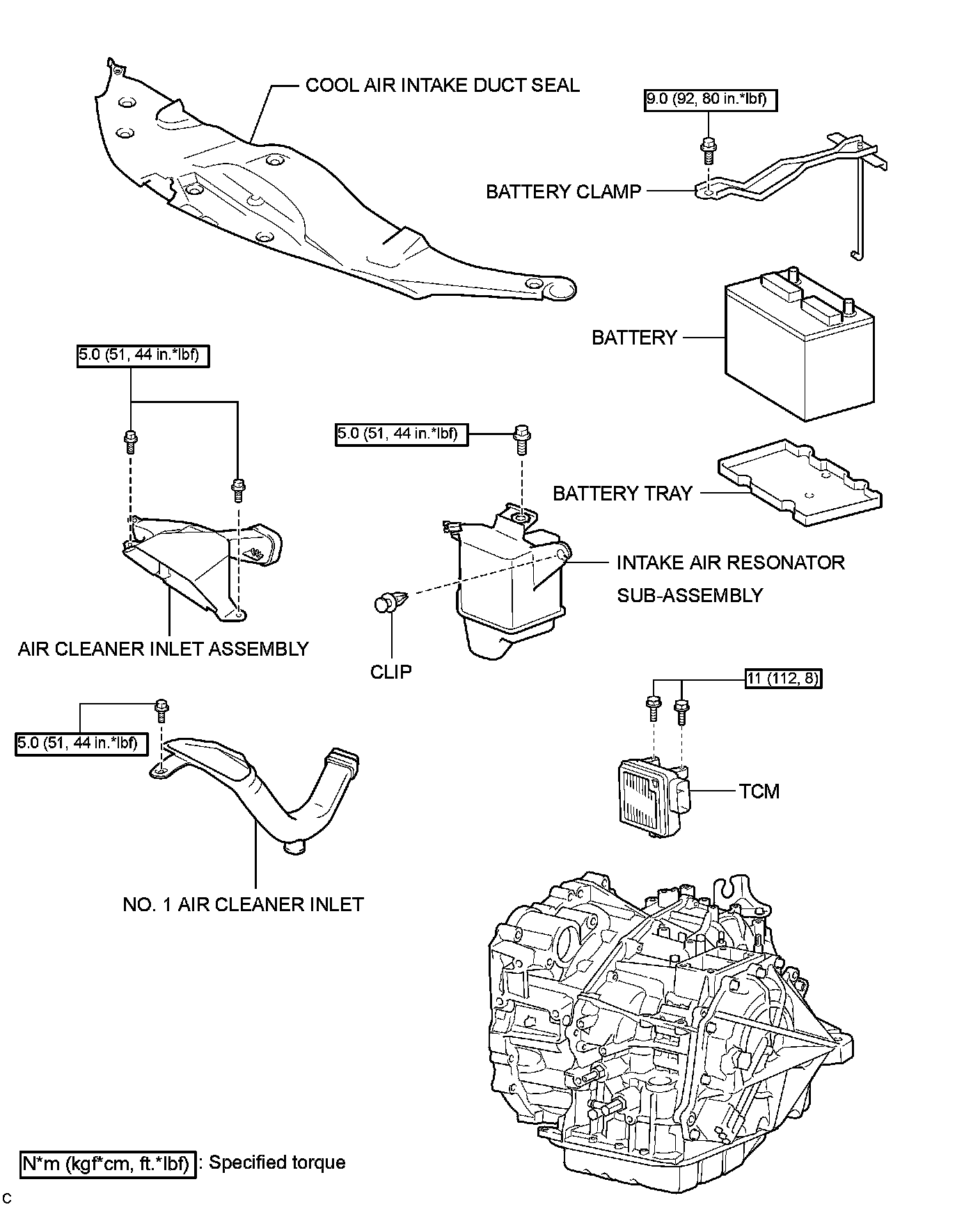 COOL AIR INTAKE DUCT SEAL

9.0 (92, 80 in.*lbf)

BATTERY CLAMP

BATTERY

5.0 (51, 44 in.*lbf)

5.0 (51, 44 in.*lbf)

BATTERY TRAY

INTAKE AIR RESONATOR SUB-ASSEMBLY

AIR CLEANER INLET ASSEMBLY

CLIP

11 (112, 8)

5.0 (51, 44 in.*lbf)

TCM

NO. 1 AIR CLEANER INLET

N*m (kgf*cm, ft.*lbf) : Specified torque

C