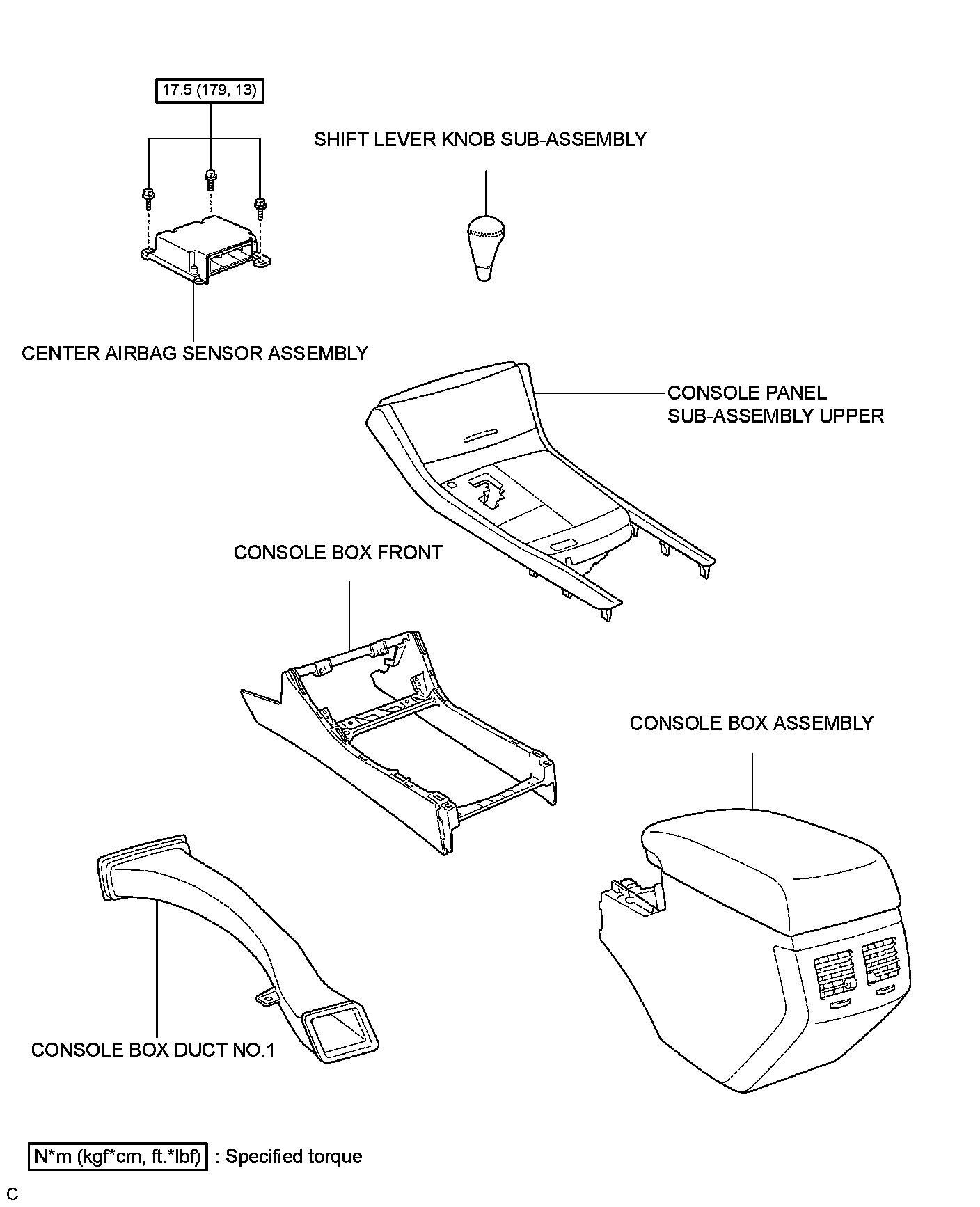 17.5 (179, 13)

SHIFT LEVER KNOB SUB-ASSEMBLY

CENTER AIRBAG SENSOR ASSEMBLY

CONSOLE PANEL SUB-ASSEMBLY UPPER

CONSOLE BOX FRONT

CONSOLE BOX ASSEMBLY

CONSOLE BOX DUCT NO.1

N*m (kgf*cm, ft.*lbf) : Specified torque

C