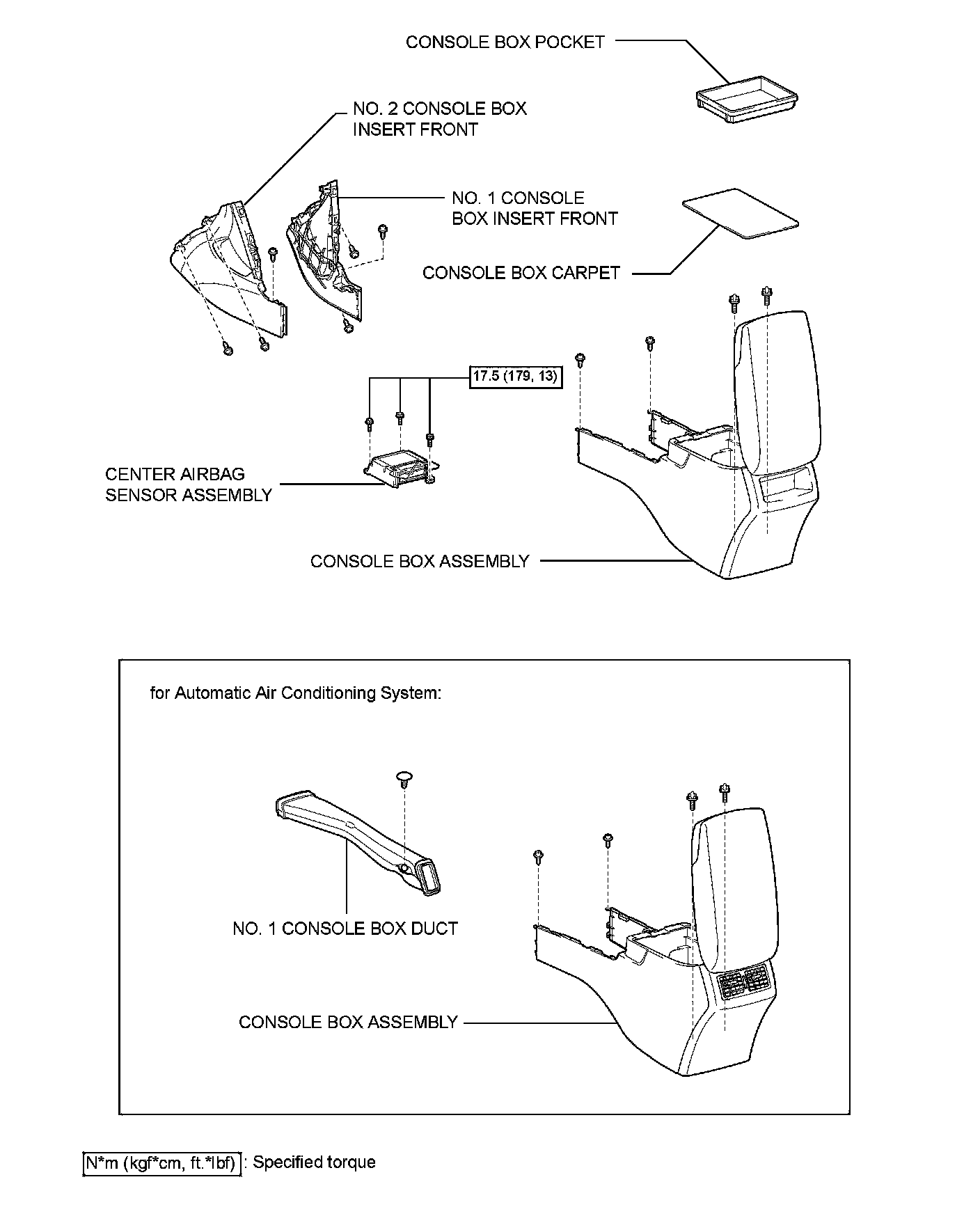 CONSOLE BOX POCKET

NO. 2 CONSOLE BOX INSERT FRONT

NO. 1 CONSOLE BOX INSERT FRONT

CONSOLE BOX CARPET

17.5 (179, 13)

CENTER AIRBAG SENSOR ASSEMBLY

CONSOLE BOX ASSEMBLY

for Automatic Air Conditioning System:

NO. 1 CONSOLE BOX DUCT

CONSOLE BOX ASSEMBLY

N*m (kgf*cm, ft.*lbf) : Specified torque