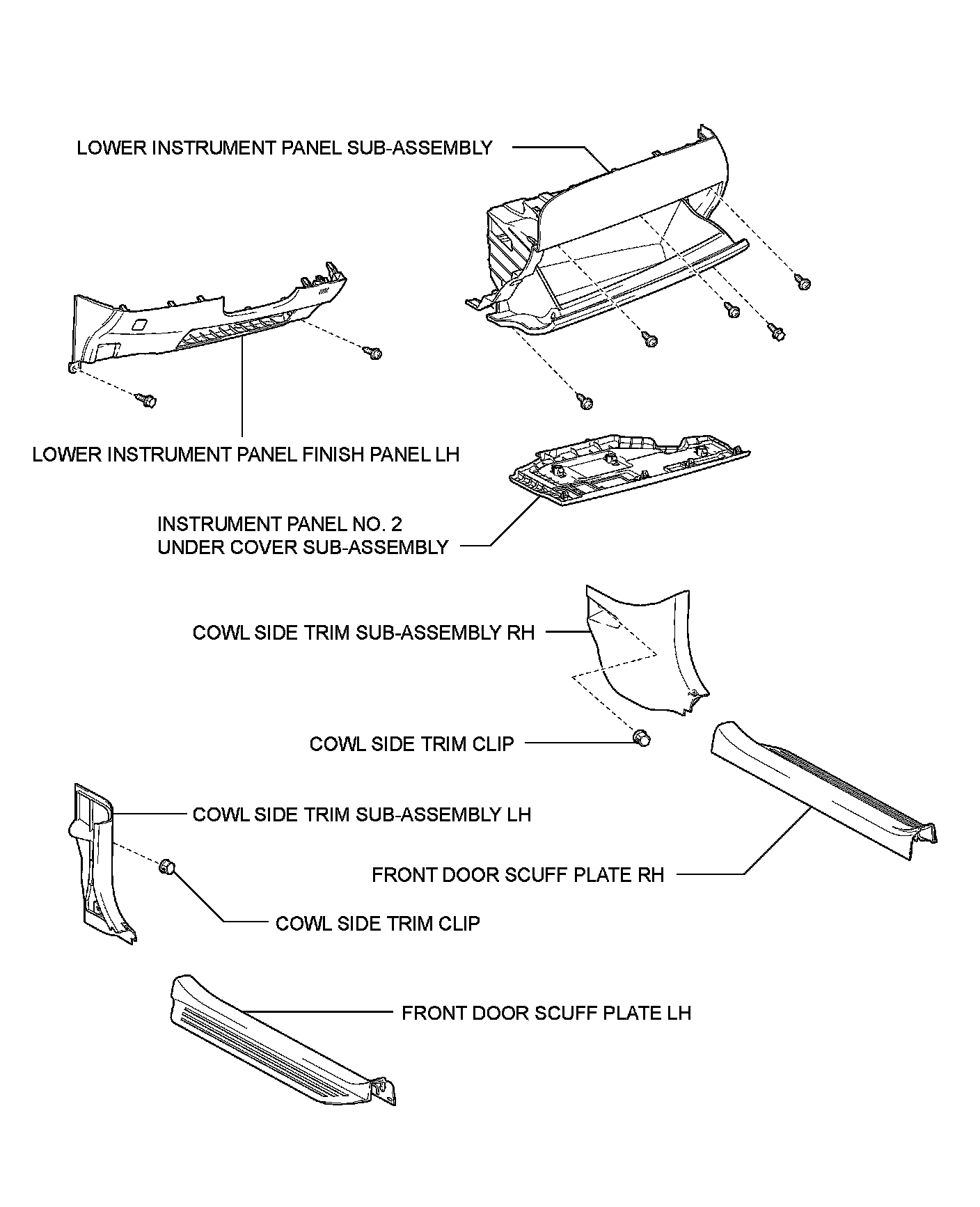 LOWER INSTRUMENT PANEL SUB-ASSEMBLY

LOWER INSTRUMENT PANEL FINISH PANEL LH

INSTRUMENT PANEL NO. 2
UNDER COVER SUB-ASSEMBLY

COWL SIDE TRIM SUB-ASSEMBLY RH

COWL SIDE TRIM CLIP

COWL SIDE TRIM SUB-ASSEMBLY LH

FRONT DOOR SCUFF PLATE RH

COWL SIDE TRIM CLIP

FRONT DOOR SCUFF PLATE LH