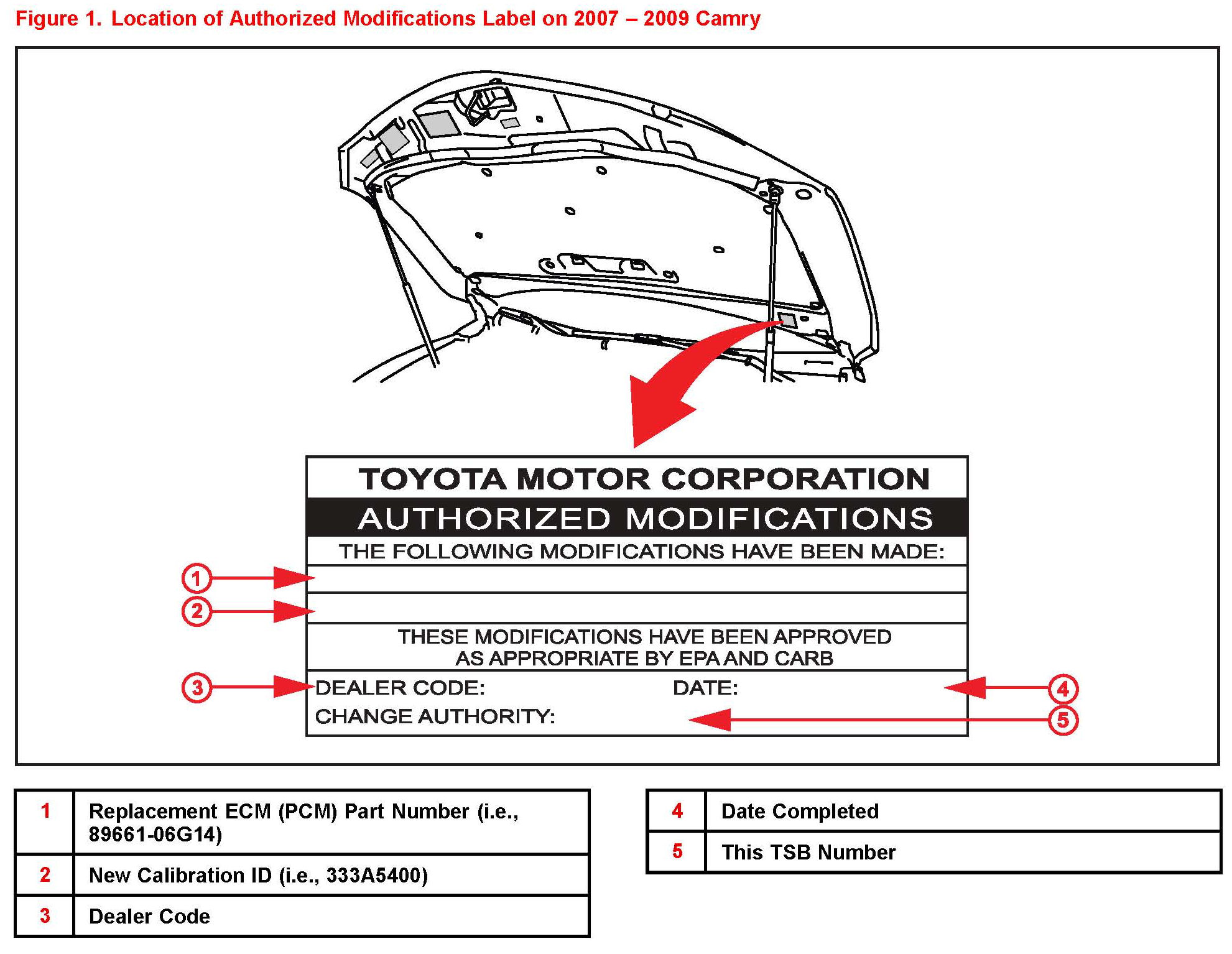 Figure 1. Location of Authorized Modifications Label on 2007 – 2009 Camry

TOYOTA MOTOR CORPORATION
AUTHORIZED MODIFICATIONS
THE FOLLOWING MODIFICATIONS HAVE BEEN MADE:

1

2

THESE MODIFICATIONS HAVE BEEN APPROVED AS APPROPRIATE BY EPA AND CARB

3

DEALER CODE: DATE:

4

CHANGE AUTHORITY:

5

| 1 | Replacement ECM (PCM) Part Number (i.e., 89661-06G14) |
|---|---|
| 2 | New Calibration ID (i.e., 333A5400) |
| 3 | Dealer Code |

| 4 | Date Completed |
|---|---|
| 5 | This TSB Number |