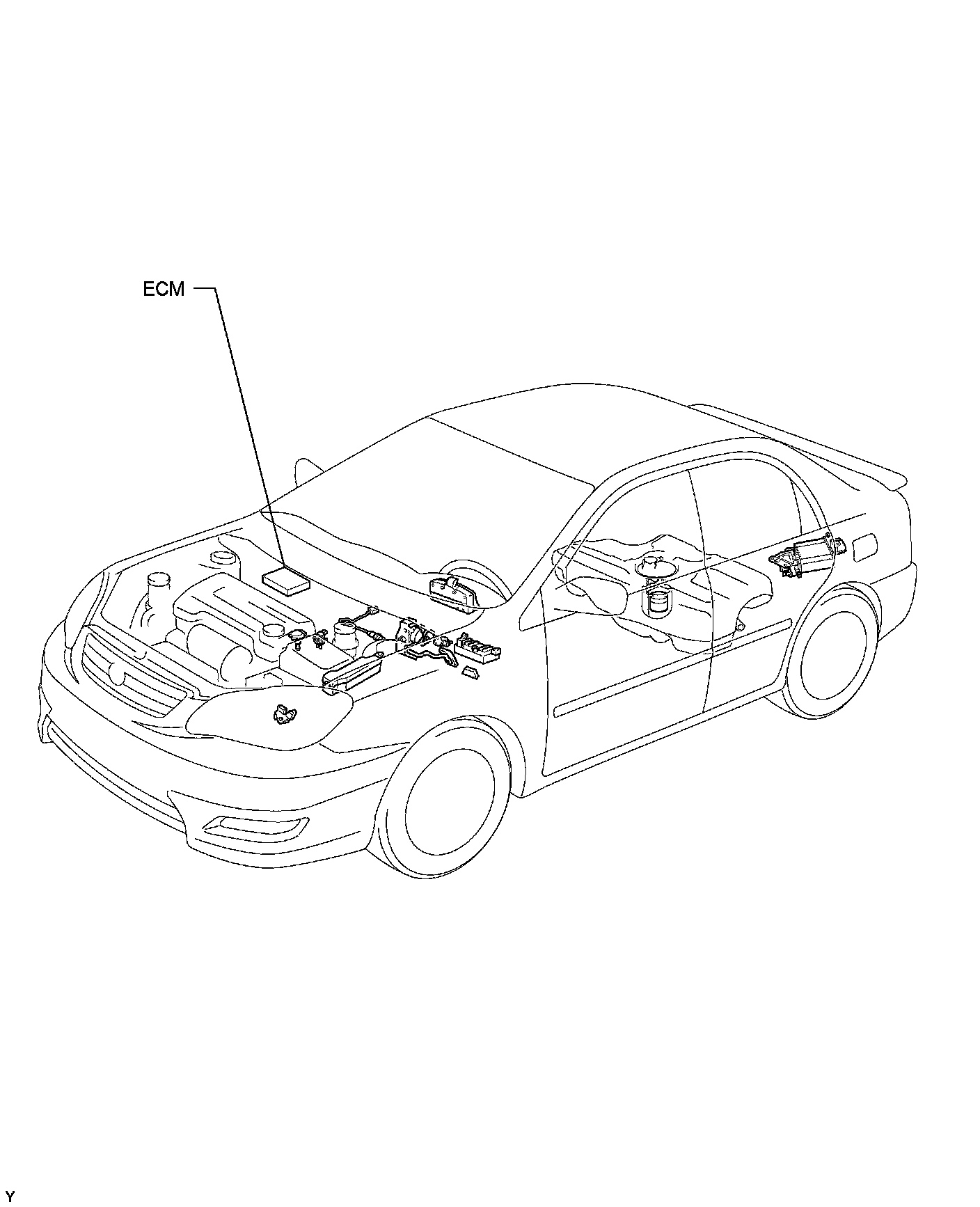 ECM

Y