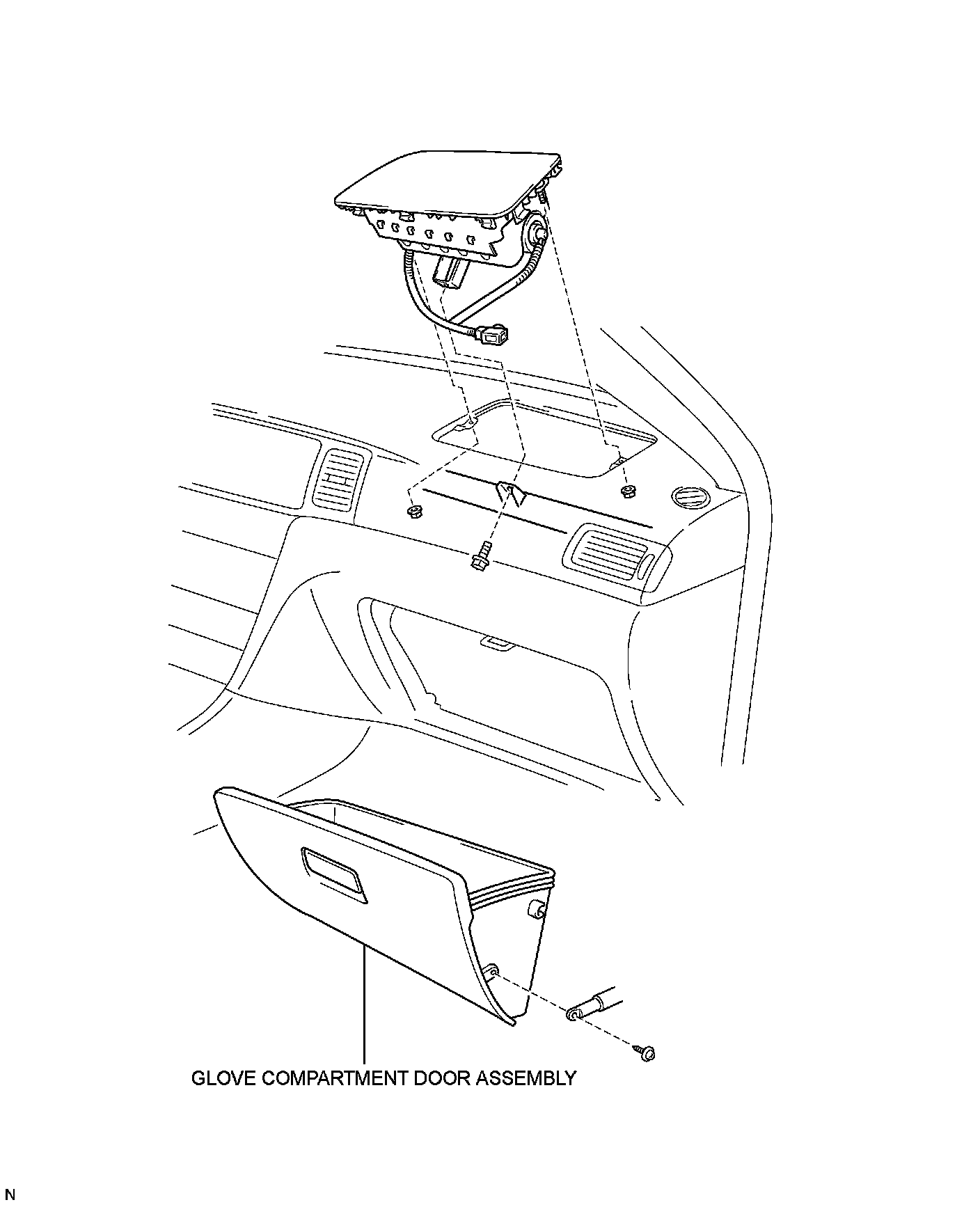 GLOVE COMPARTMENT DOOR ASSEMBLY

N