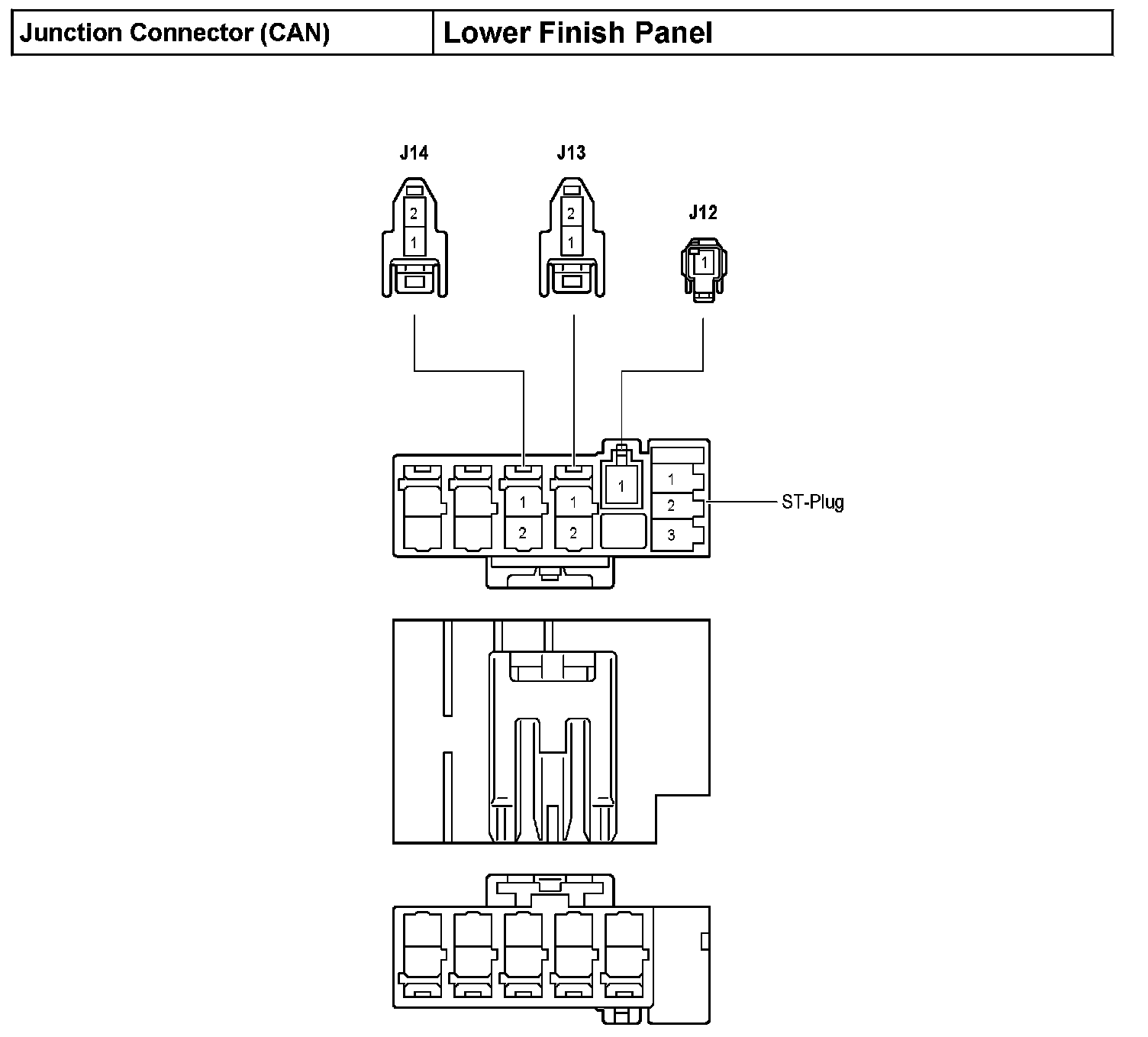 | Junction Connector (CAN) | Lower Finish Panel |
|---|---|

J14
2
1

J13
2
1

J12
1

1
2
1
2
1
1
2
3
ST-Plug