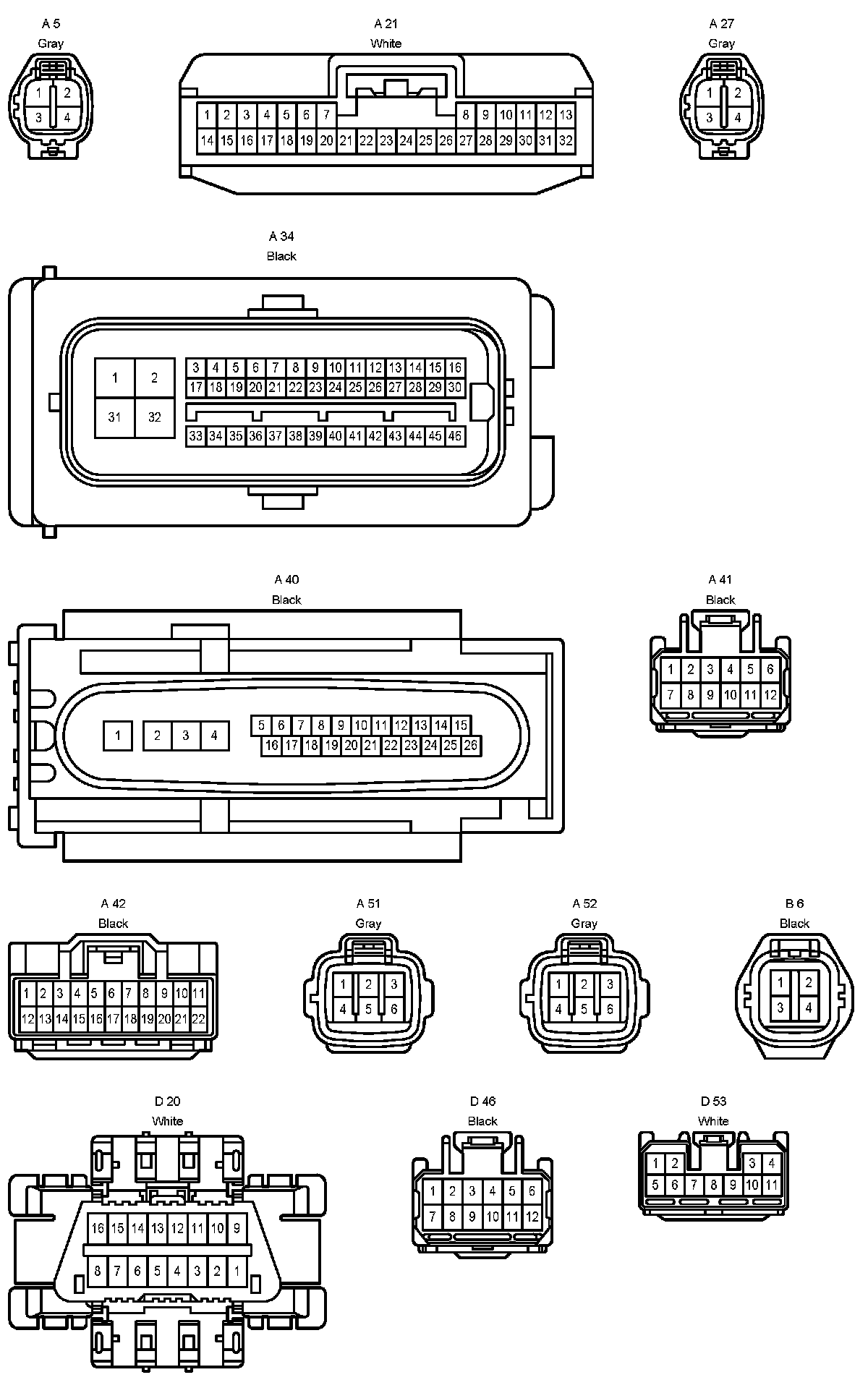 A 5
Gray
1 2
3 4

A 21
White
1 2 3 4 5 6 7 8 9 10 11 12 13
14 15 16 17 18 19 20 21 22 23 24 25 26 27 28 29 30 31 32

A 27
Gray
1 2
3 4

A 34
Black
1 2
31 32
3 4 5 6 7 8 9 10 11 12 13 14 15 16
17 18 19 20 21 22 23 24 25 26 27 28 29 30
33 34 35 36 37 38 39 40 41 42 43 44 45 46

A 40
Black
1 2 3 4
5 6 7 8 9 10 11 12 13 14 15
16 17 18 19 20 21 22 23 24 25 26

A 41
Black
1 2 3 4 5 6
7 8 9 10 11 12

A 42
Black
1 2 3 4 5 6 7 8 9 10 11
12 13 14 15 16 17 18 19 20 21 22

A 51
Gray
1 2 3
4 5 6

A 52
Gray
1 2 3
4 5 6

B 6
Black
1 2
3 4

D 20
White
16 15 14 13 12 11 10 9
8 7 6 5 4 3 2 1

D 46
Black
1 2 3 4 5 6
7 8 9 10 11 12

D 53
White
1 2 3 4
5 6 7 8 9 10 11