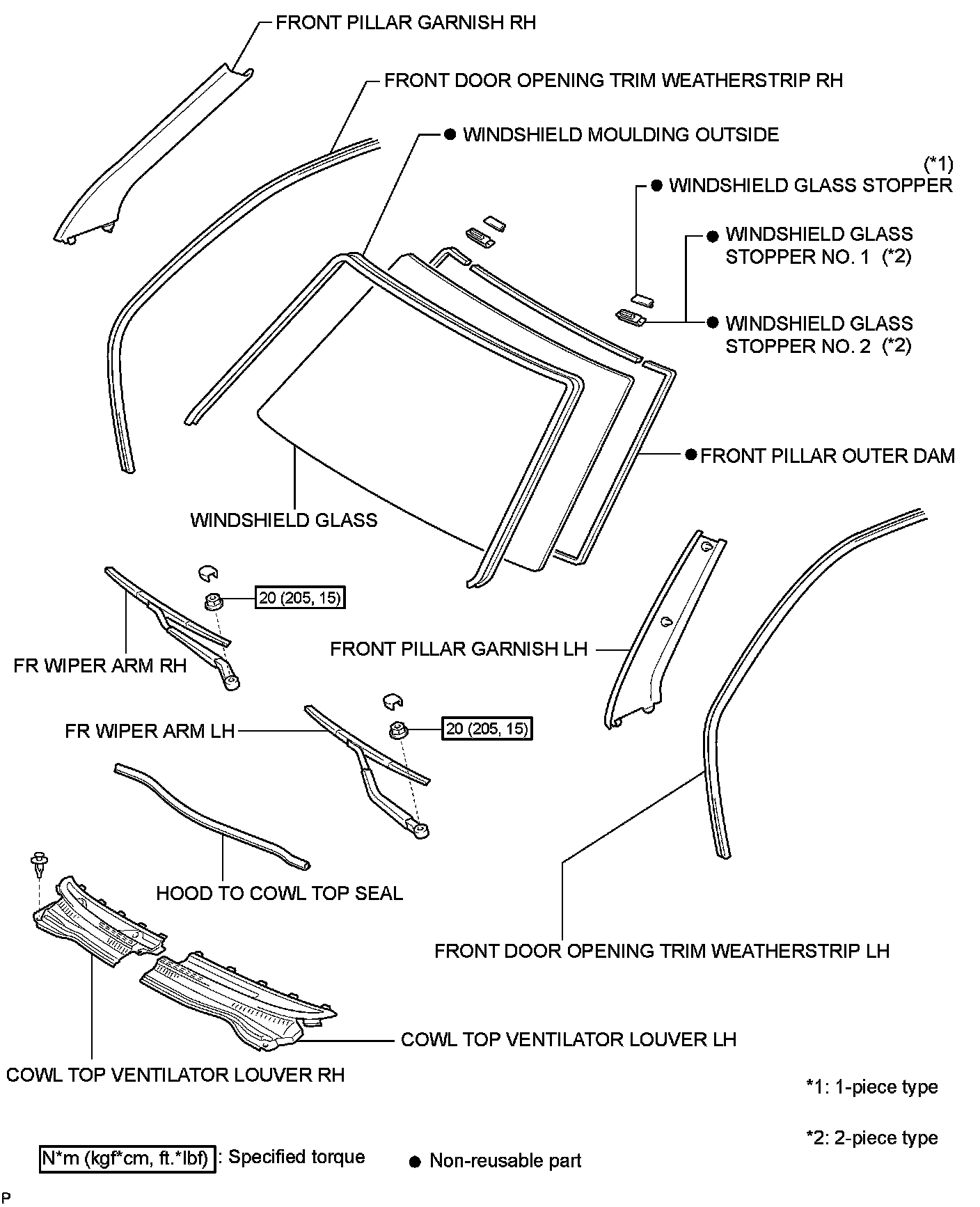 FRONT PILLAR GARNISH RH

FRONT DOOR OPENING TRIM WEATHERSTRIP RH

● WINDSHIELD MOULDING OUTSIDE

(*1)
● WINDSHIELD GLASS STOPPER

● WINDSHIELD GLASS STOPPER NO. 1 (*2)

● WINDSHIELD GLASS STOPPER NO. 2 (*2)

● FRONT PILLAR OUTER DAM

WINDSHIELD GLASS

20 (205, 15)

FRONT PILLAR GARNISH LH

FR WIPER ARM RH

FR WIPER ARM LH

20 (205, 15)

HOOD TO COWL TOP SEAL

FRONT DOOR OPENING TRIM WEATHERSTRIP LH

COWL TOP VENTILATOR LOUVER LH

COWL TOP VENTILATOR LOUVER RH

*1: 1-piece type

*2: 2-piece type

N*m (kgf*cm, ft.*lbf) : Specified torque

● Non-reusable part

P