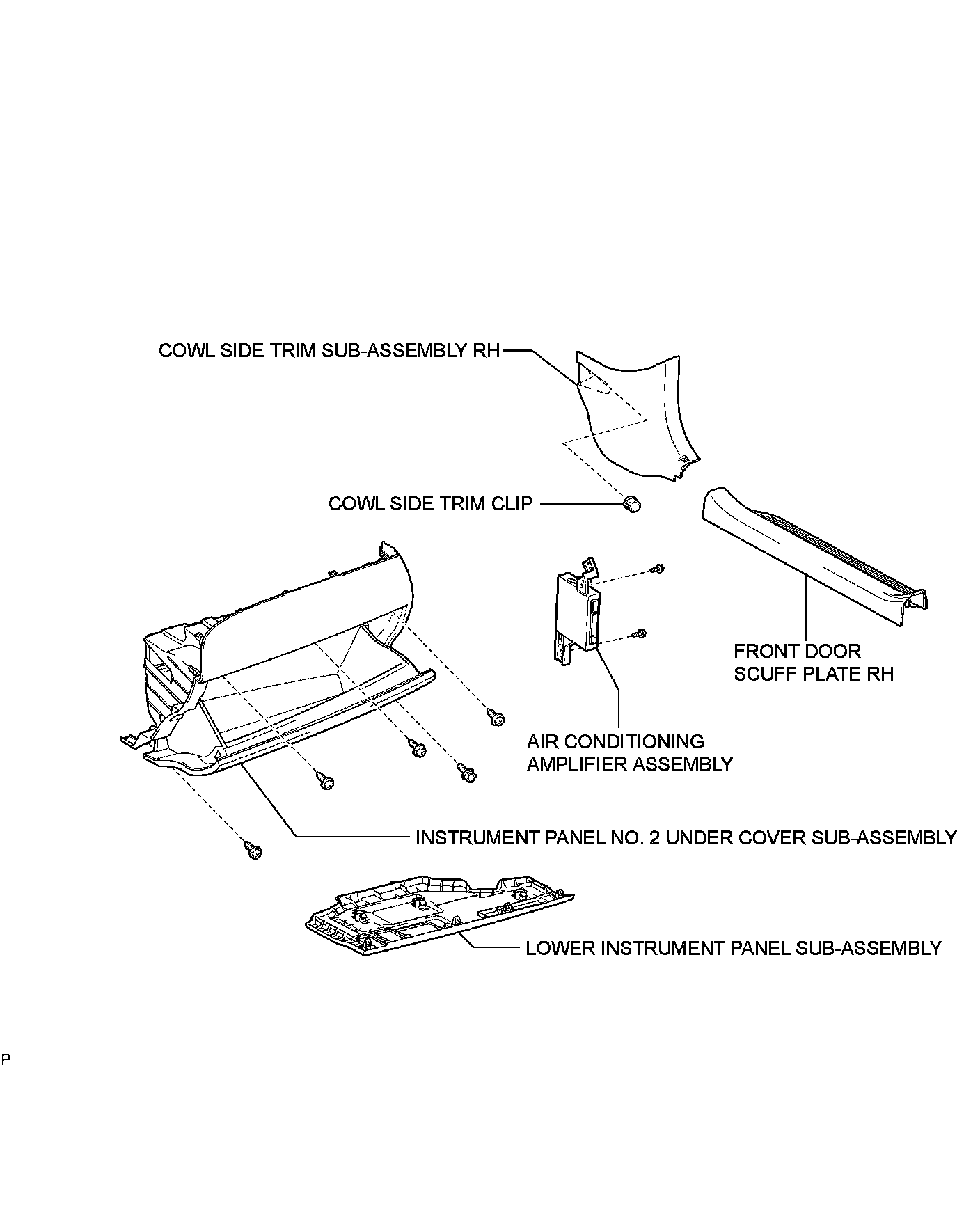 COWL SIDE TRIM SUB-ASSEMBLY RH

COWL SIDE TRIM CLIP

FRONT DOOR SCUFF PLATE RH

AIR CONDITIONING AMPLIFIER ASSEMBLY

INSTRUMENT PANEL NO. 2 UNDER COVER SUB-ASSEMBLY

LOWER INSTRUMENT PANEL SUB-ASSEMBLY

P