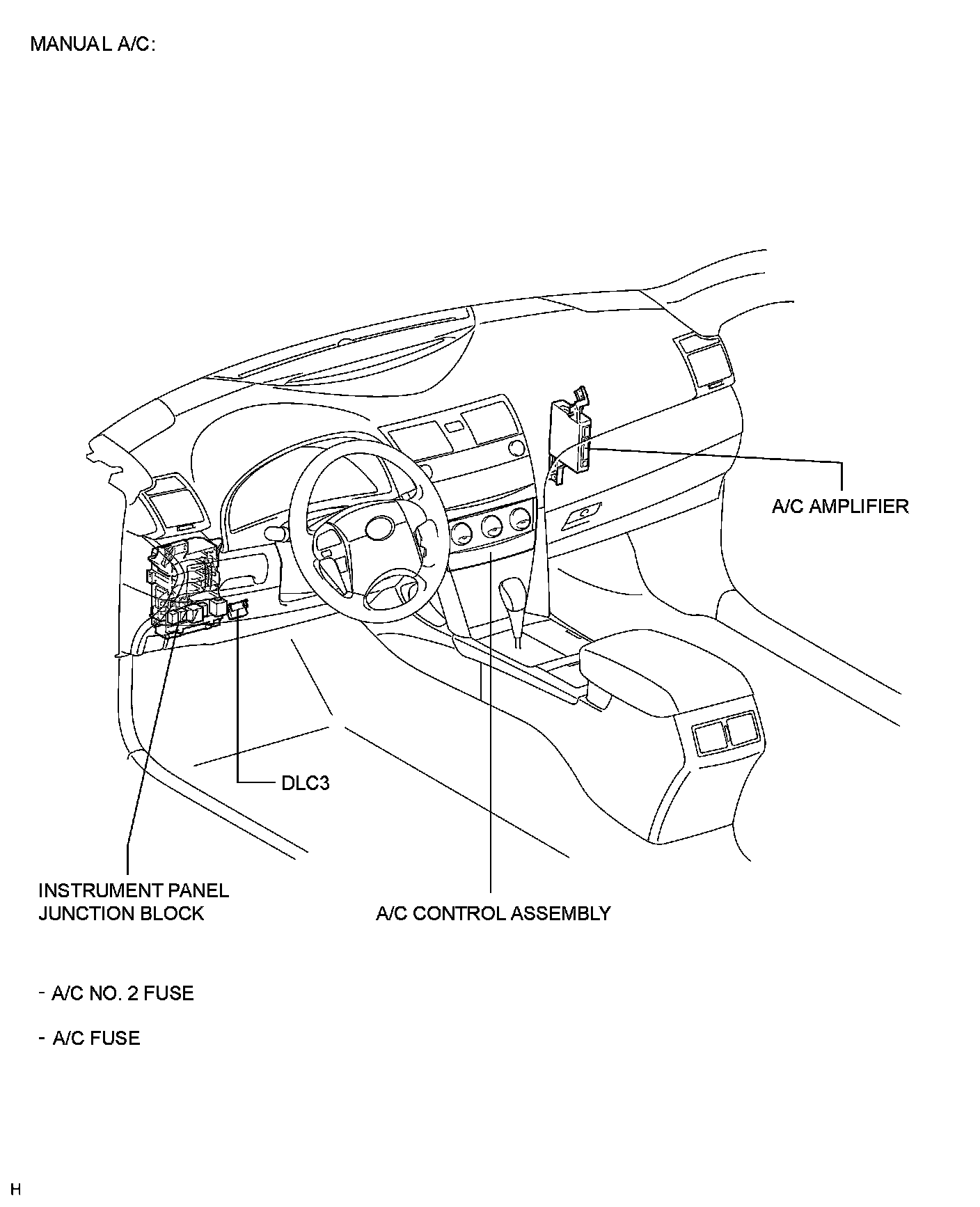 MANUAL A/C:

A/C AMPLIFIER

DLC3

INSTRUMENT PANEL JUNCTION BLOCK

A/C CONTROL ASSEMBLY

- A/C NO. 2 FUSE

- A/C FUSE

H