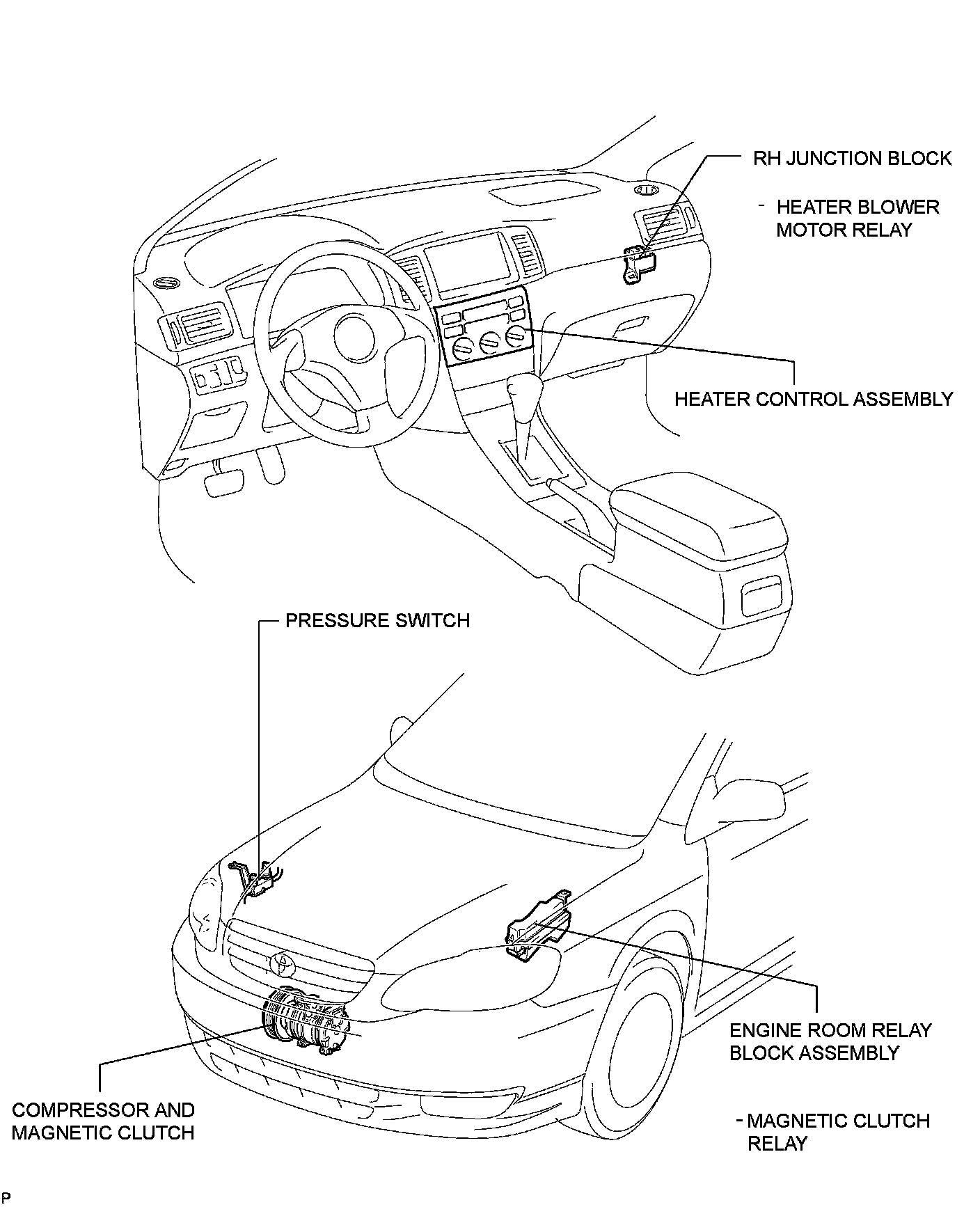 RH JUNCTION BLOCK

- HEATER BLOWER MOTOR RELAY

HEATER CONTROL ASSEMBLY

PRESSURE SWITCH

ENGINE ROOM RELAY BLOCK ASSEMBLY

COMPRESSOR AND MAGNETIC CLUTCH

- MAGNETIC CLUTCH RELAY

P