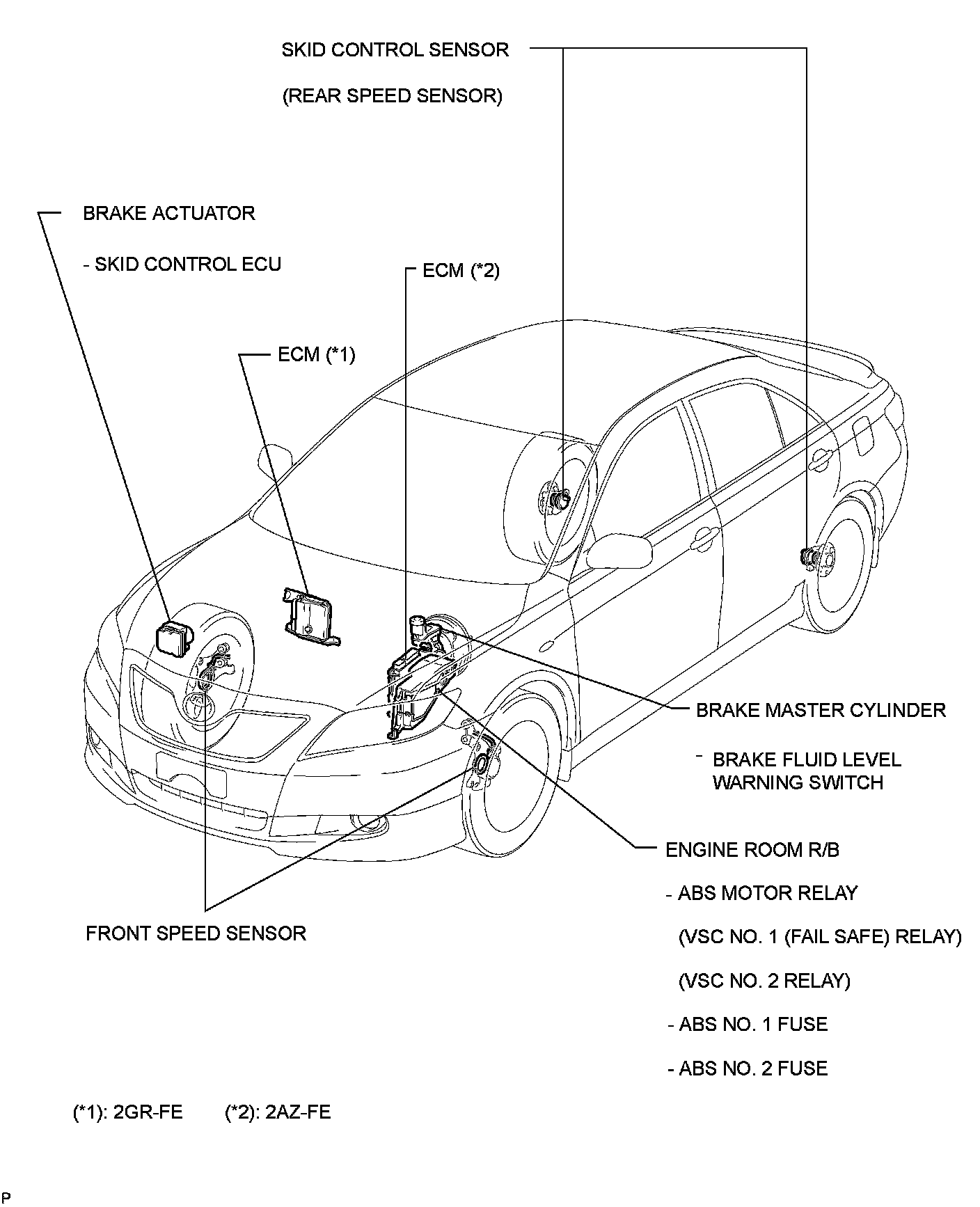 SKID CONTROL SENSOR

(REAR SPEED SENSOR)

BRAKE ACTUATOR

- SKID CONTROL ECU

ECM (*2)

ECM (*1)

BRAKE MASTER CYLINDER

- BRAKE FLUID LEVEL WARNING SWITCH

ENGINE ROOM R/B

- ABS MOTOR RELAY

(VSC NO. 1 (FAIL SAFE) RELAY)

(VSC NO. 2 RELAY)

- ABS NO. 1 FUSE

- ABS NO. 2 FUSE

FRONT SPEED SENSOR

(*1): 2GR-FE (*2): 2AZ-FE

P