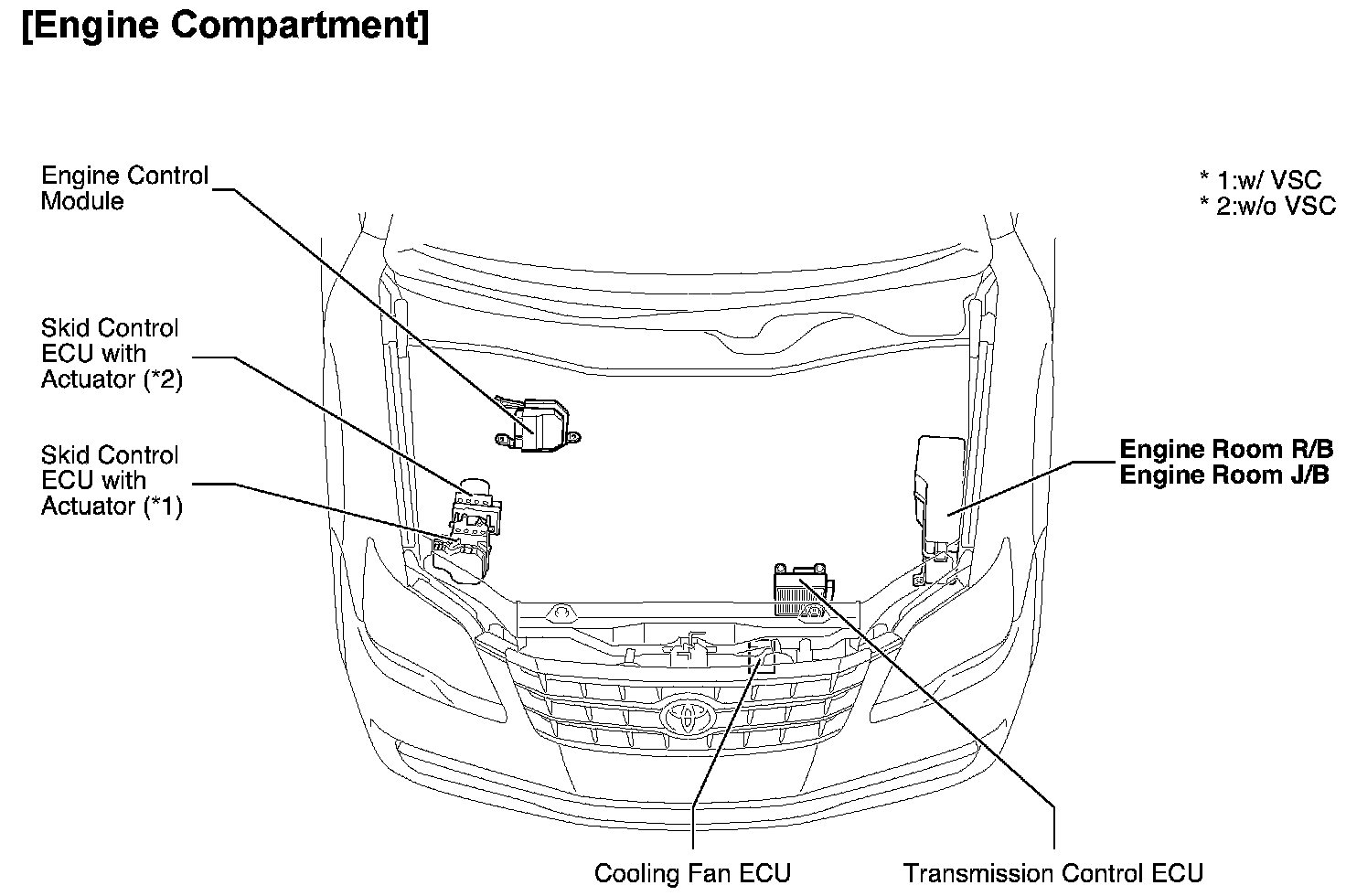 [Engine Compartment]

Engine Control Module

* 1:w/ VSC
* 2:w/o VSC

Skid Control ECU with Actuator (*2)

Skid Control ECU with Actuator (*1)

Engine Room R/B
Engine Room J/B

Cooling Fan ECU

Transmission Control ECU