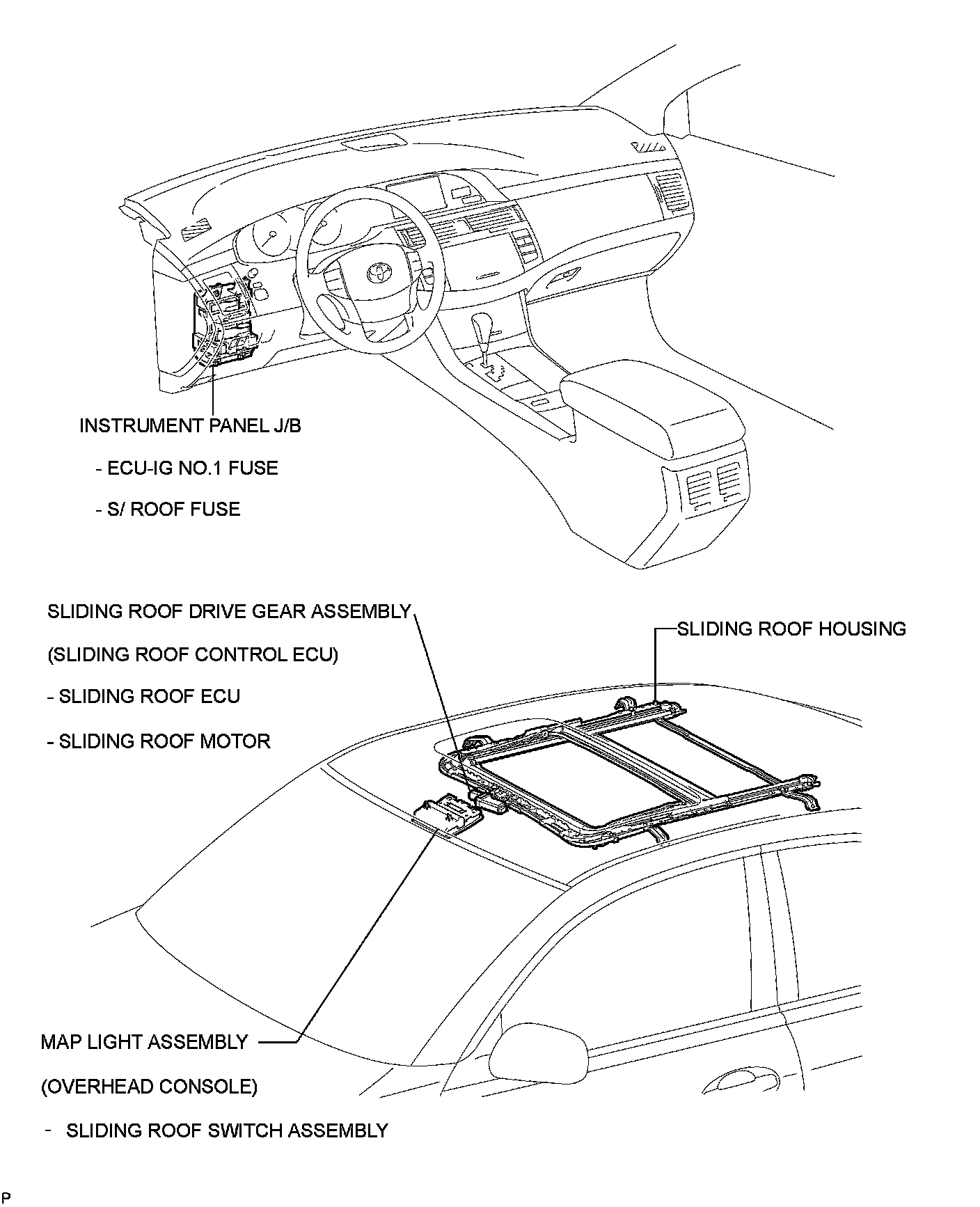 INSTRUMENT PANEL J/B

- ECU-IG NO.1 FUSE

- S/ ROOF FUSE

SLIDING ROOF DRIVE GEAR ASSEMBLY

(SLIDING ROOF CONTROL ECU)

- SLIDING ROOF ECU

- SLIDING ROOF MOTOR

SLIDING ROOF HOUSING

MAP LIGHT ASSEMBLY

(OVERHEAD CONSOLE)

- SLIDING ROOF SWITCH ASSEMBLY

P