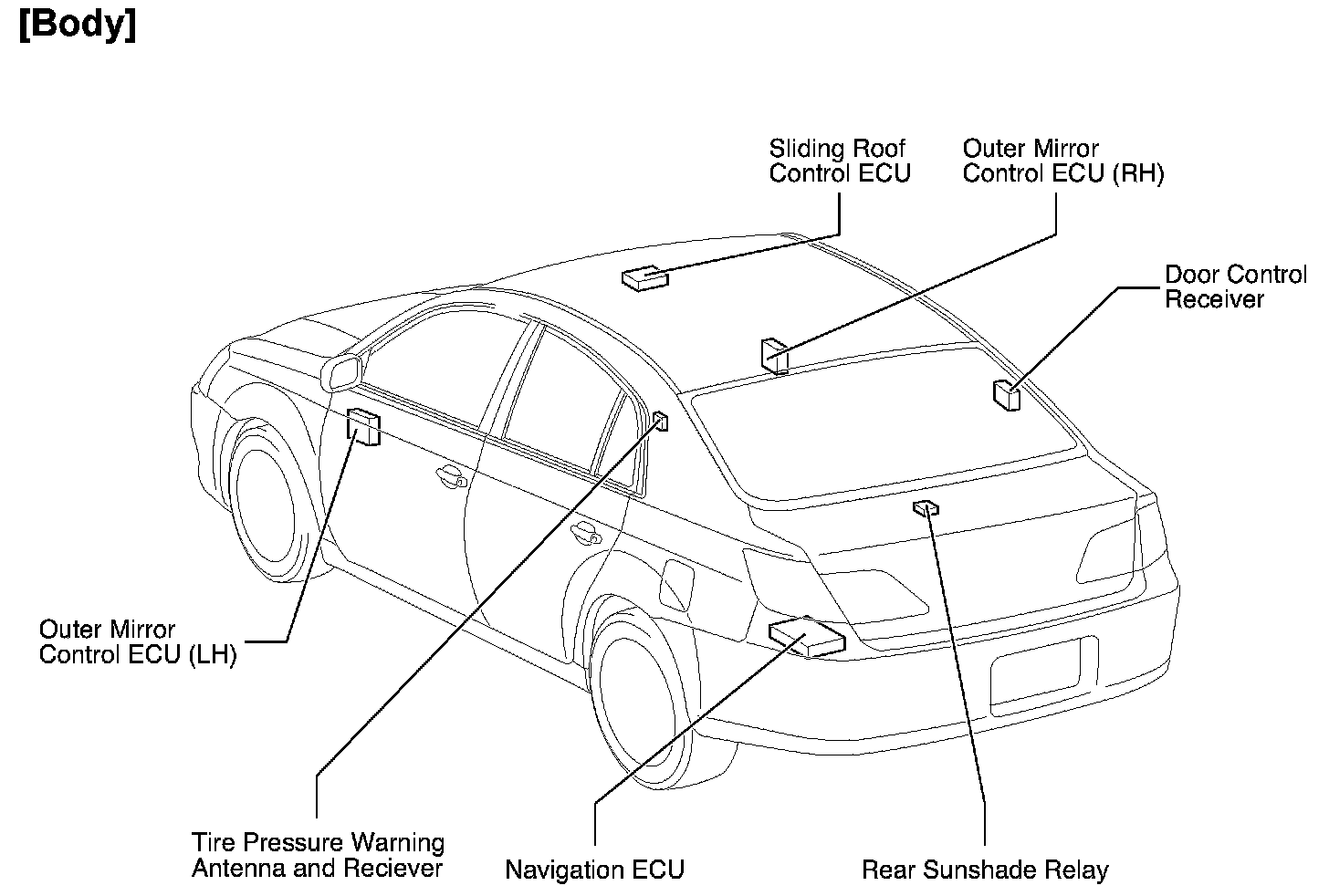 [Body]

Sliding Roof Control ECU

Outer Mirror Control ECU (RH)

Door Control Receiver

Outer Mirror Control ECU (LH)

Tire Pressure Warning Antenna and Reciever

Navigation ECU

Rear Sunshade Relay