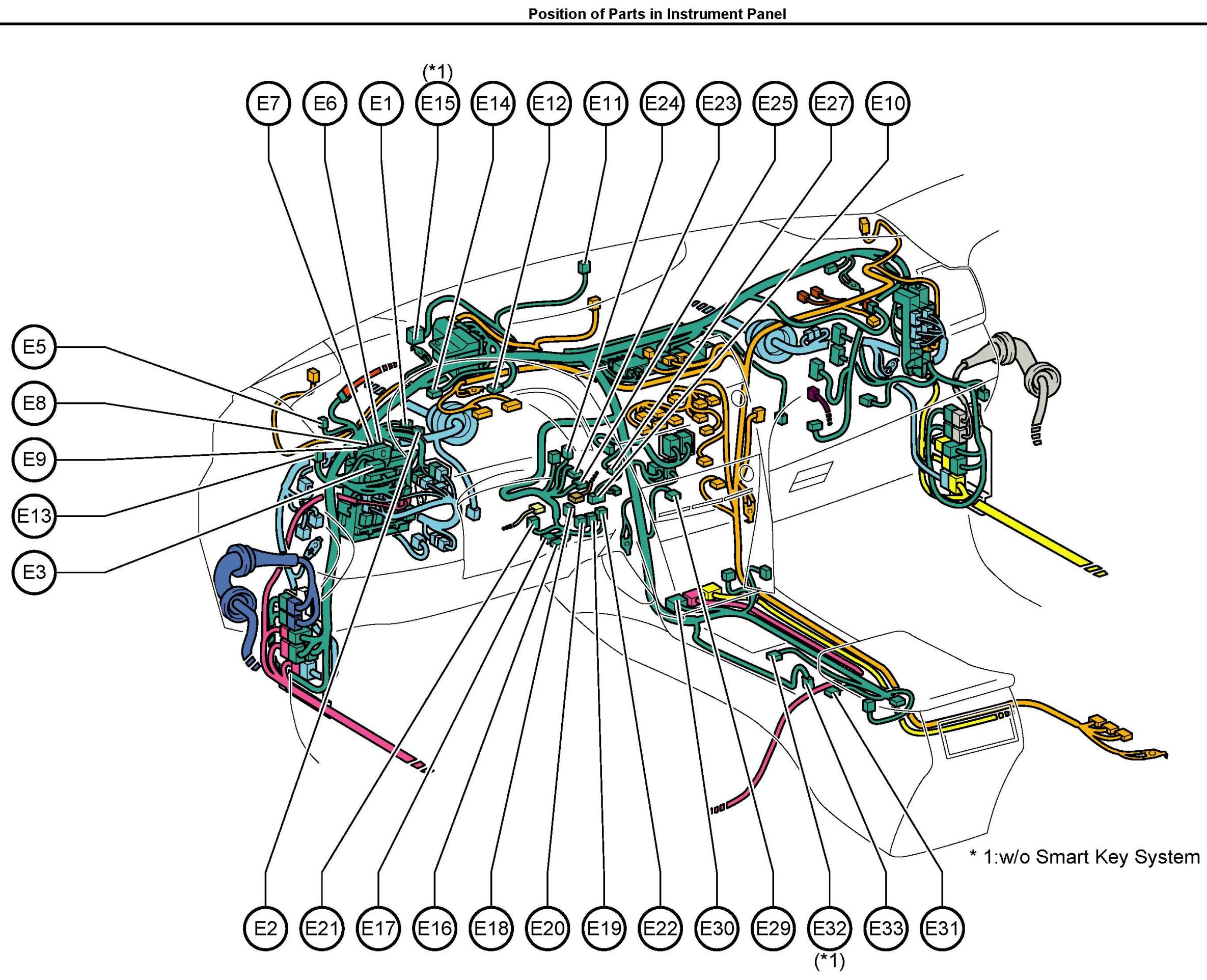 Position of Parts in Instrument Panel

(*1)

E7 E6 E1 E15 E14 E12 E11 E24 E23 E25 E27 E10

E5

E8

E9

E13

E3

* 1:w/o Smart Key System

E2 E21 E17 E16 E18 E20 E19 E22 E30 E29 E32 E33 E31

(*1)