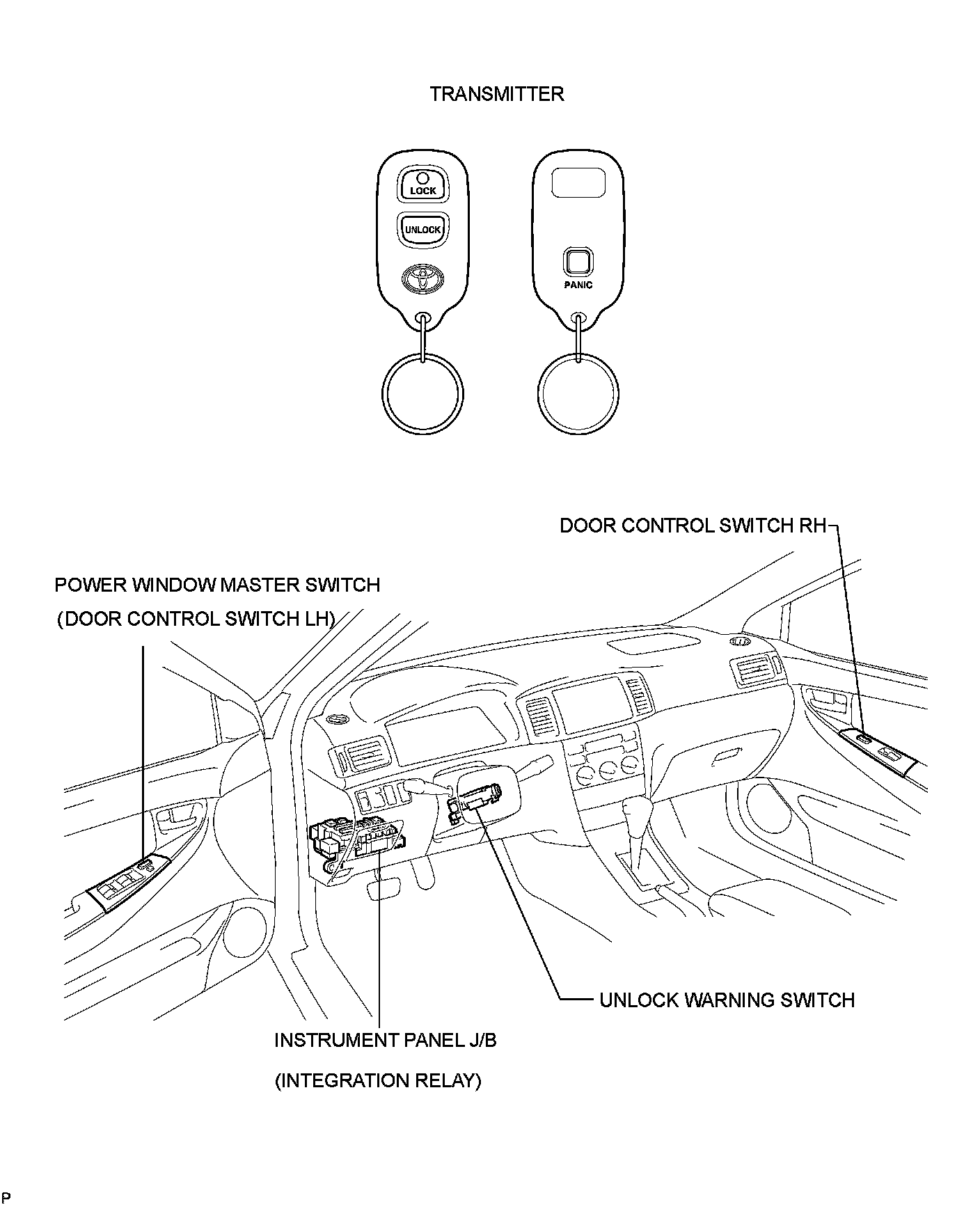 TRANSMITTER

LOCK

UNLOCK

PANIC

DOOR CONTROL SWITCH RH

POWER WINDOW MASTER SWITCH

(DOOR CONTROL SWITCH LH)

UNLOCK WARNING SWITCH

INSTRUMENT PANEL J/B

(INTEGRATION RELAY)

P