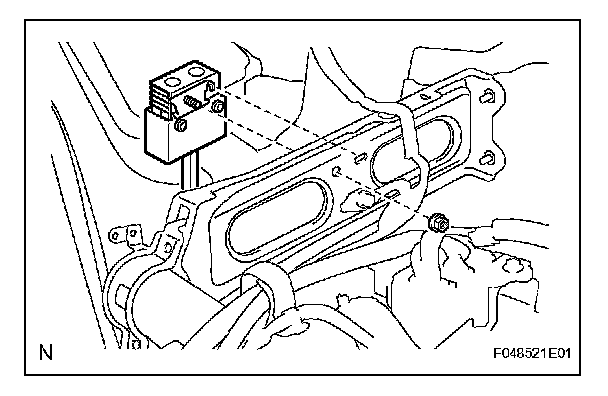 N

F048521E01