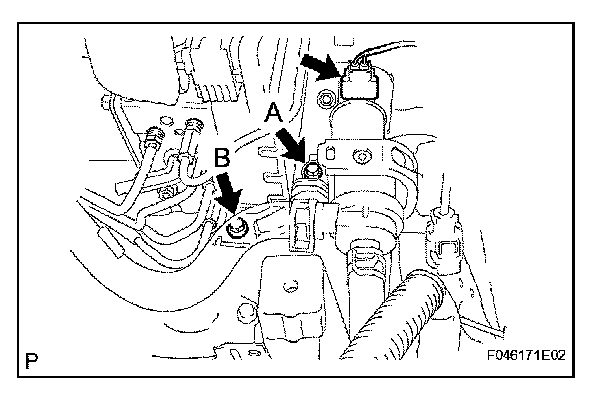 A
B
P
F046171E02