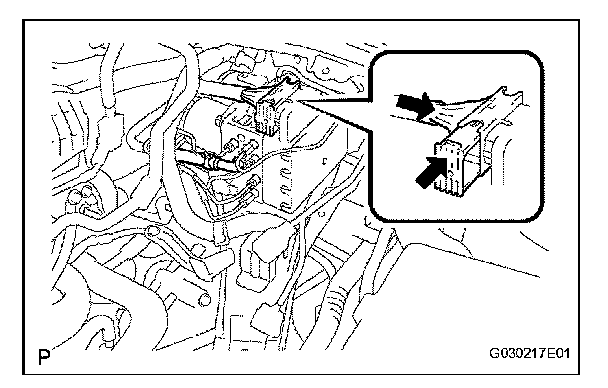 P

G030217E01