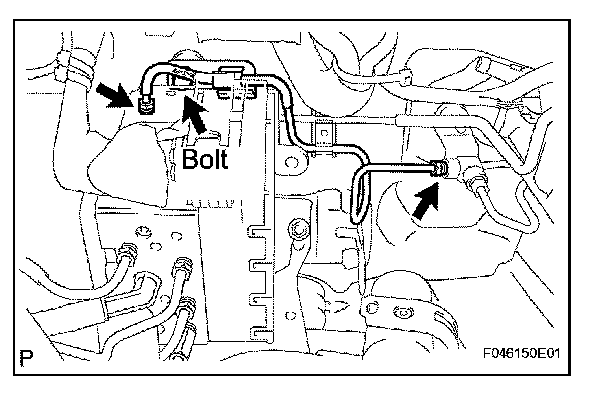 Bolt

P

F046150E01