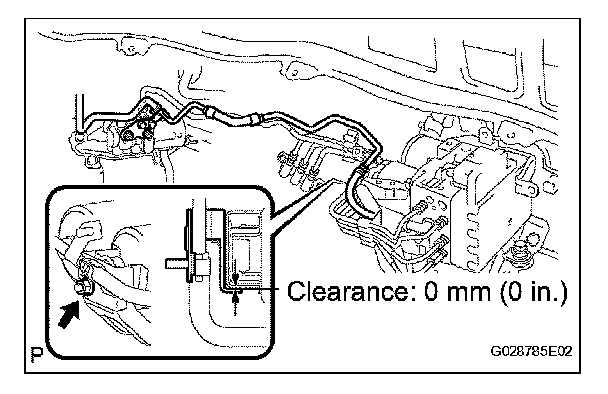 Clearance: 0 mm (0 in.)

P

G028785E02