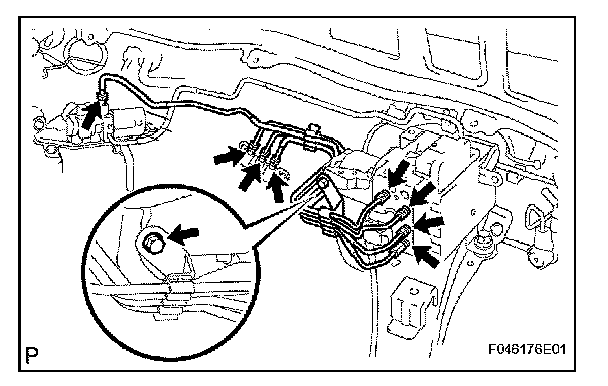 P

F046176E01