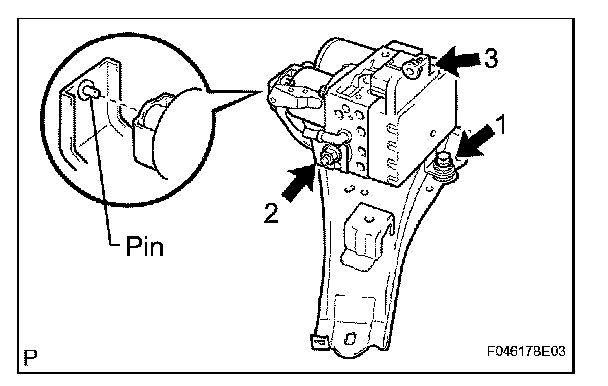 Pin
3
1
2
P
F046178E03