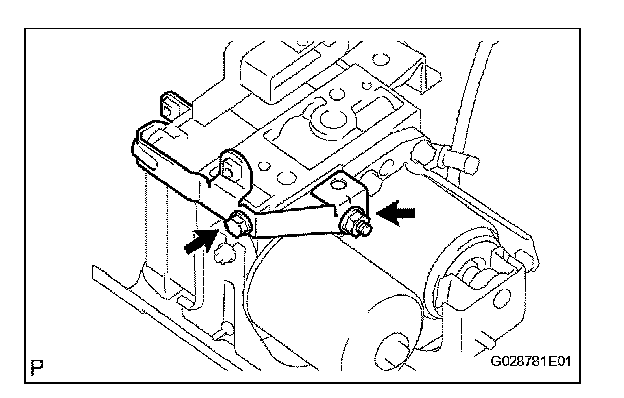 P

G028781E01