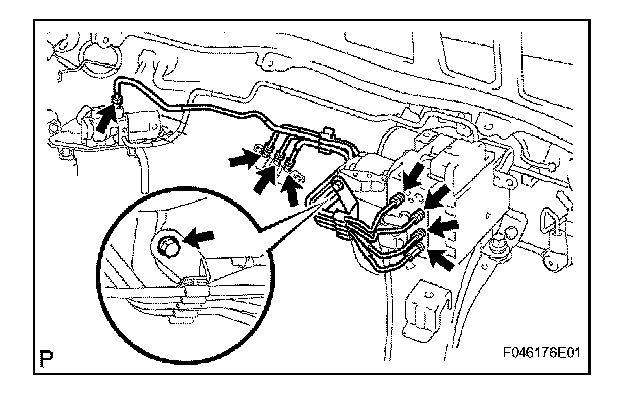 P

F046176E01