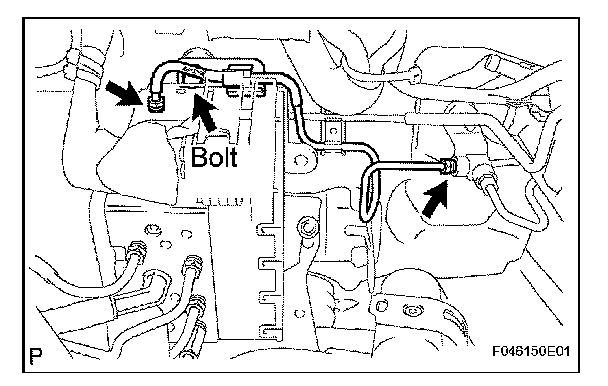 Bolt

P

F046150E01