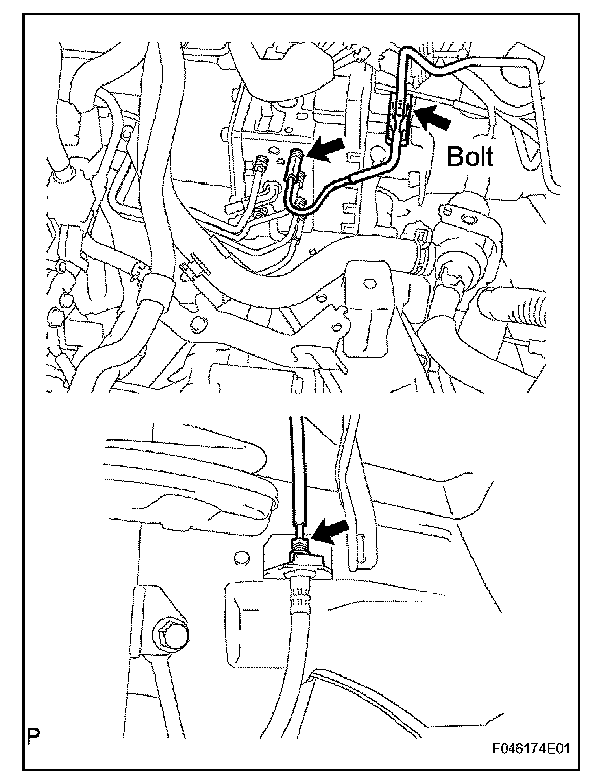 Bolt

P

F046174E01