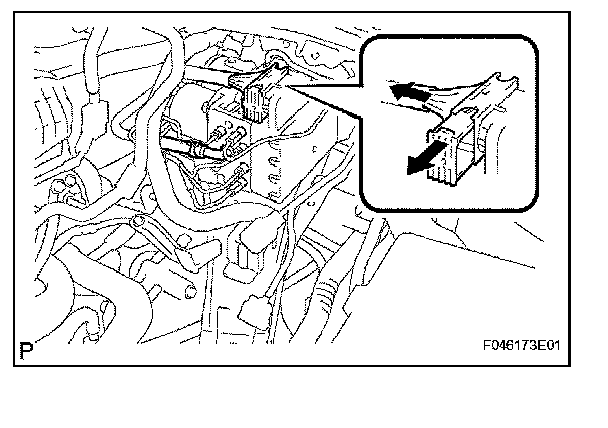 P

F046173E01