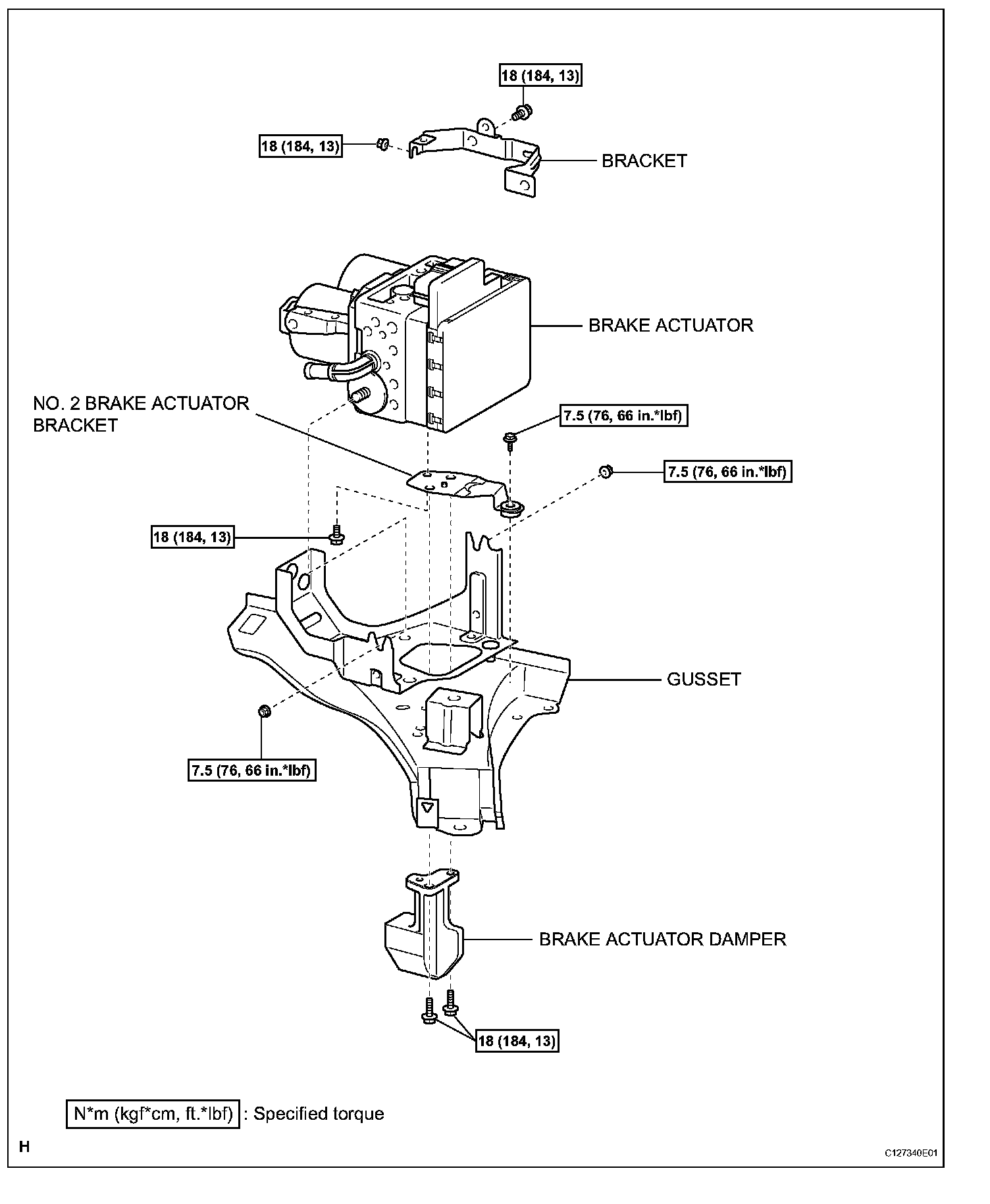 18 (184, 13)

18 (184, 13)

BRACKET

BRAKE ACTUATOR

NO. 2 BRAKE ACTUATOR BRACKET

7.5 (76, 66 in.*lbf)

7.5 (76, 66 in.*lbf)

18 (184, 13)

GUSSET

7.5 (76, 66 in.*lbf)

BRAKE ACTUATOR DAMPER

18 (184, 13)

N*m (kgf*cm, ft.*lbf) : Specified torque

H

C127340E01