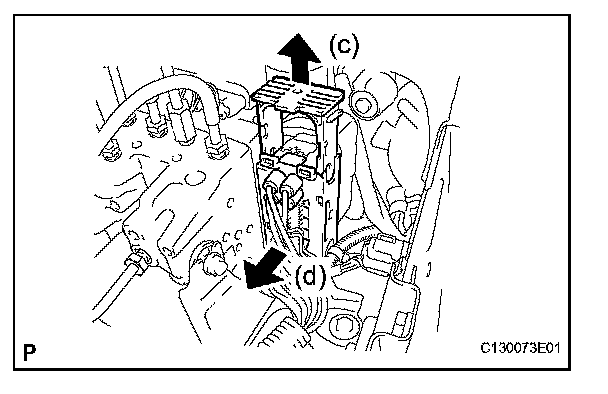 (c)
(d)
P
C130073E01