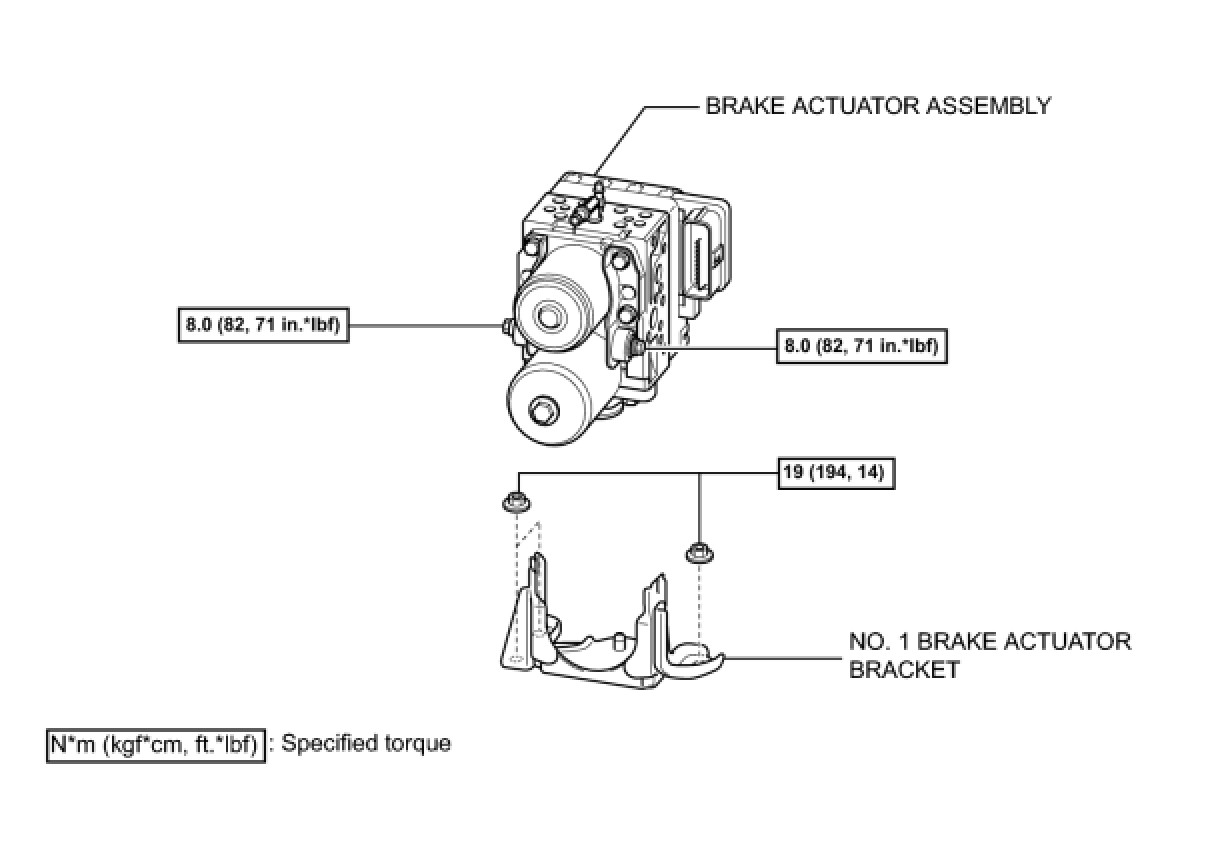 BRAKE ACTUATOR ASSEMBLY

8.0 (82, 71 in.*lbf)

8.0 (82, 71 in.*lbf)

19 (194, 14)

NO. 1 BRAKE ACTUATOR BRACKET

N*m (kgf*cm, ft.*lbf) : Specified torque