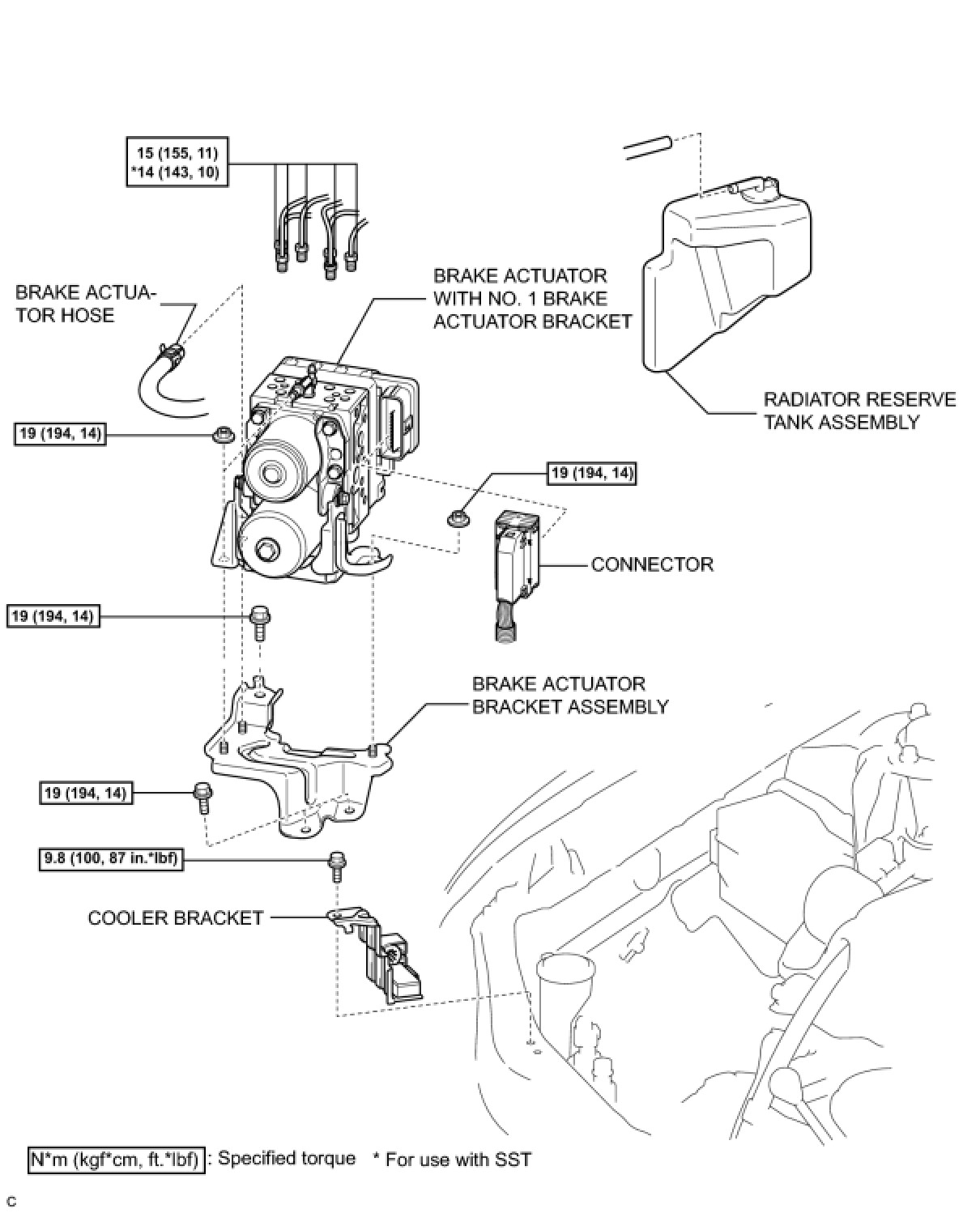 15 (155, 11)
*14 (143, 10)

BRAKE ACTUATOR HOSE

BRAKE ACTUATOR WITH NO. 1 BRAKE ACTUATOR BRACKET

RADIATOR RESERVE TANK ASSEMBLY

19 (194, 14)

19 (194, 14)

CONNECTOR

19 (194, 14)

BRAKE ACTUATOR BRACKET ASSEMBLY

19 (194, 14)

9.8 (100, 87 in.*lbf)

COOLER BRACKET

N*m (kgf*cm, ft.*lbf) : Specified torque * For use with SST

C