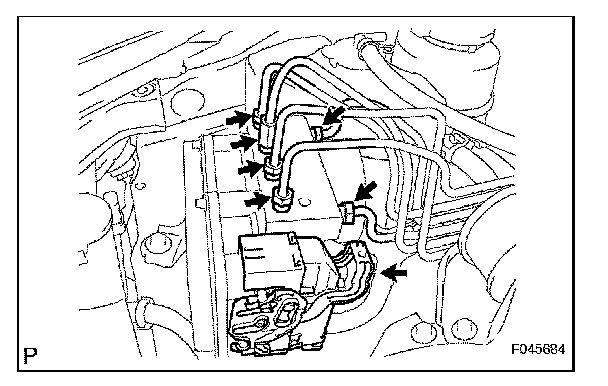 P

F045684