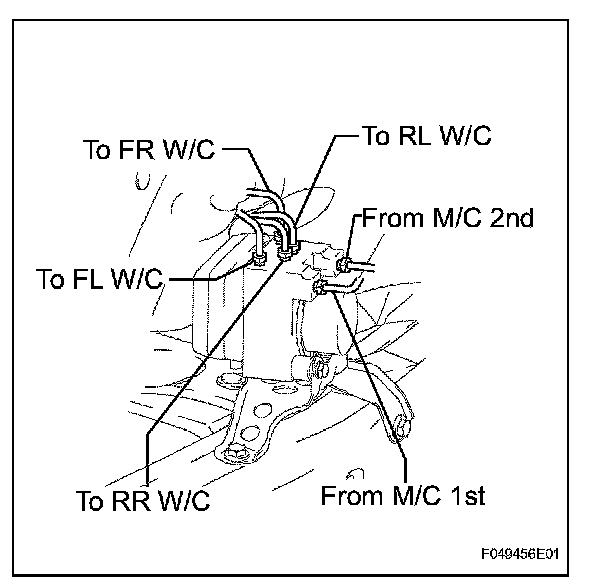 To FR W/C
To RL W/C
From M/C 2nd
To FL W/C
To RR W/C
From M/C 1st
F049456E01