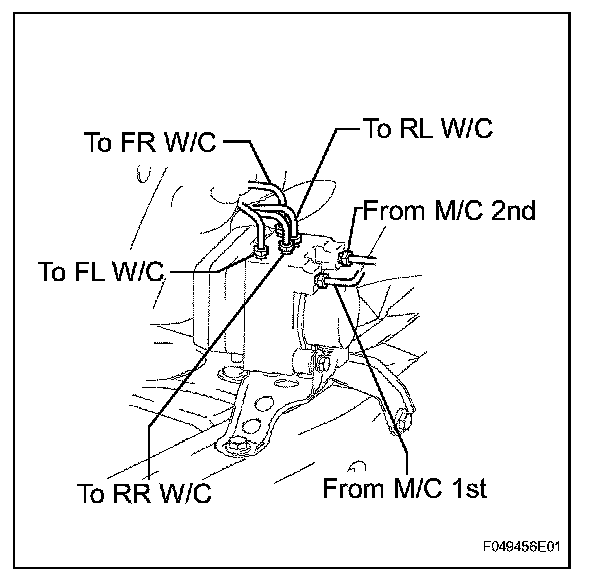 To FR W/C
To RL W/C
From M/C 2nd
To FL W/C
To RR W/C
From M/C 1st
F049456E01