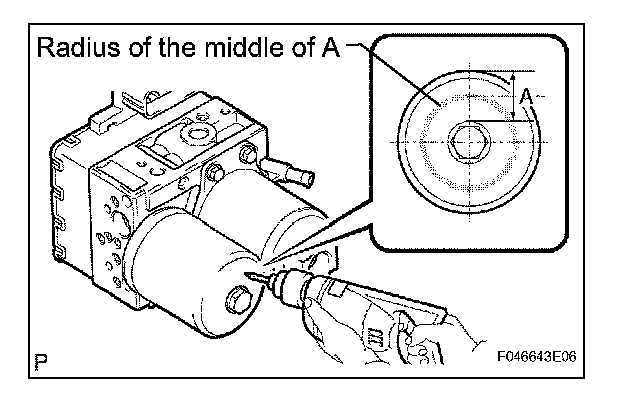 Radius of the middle of A

A

P

F046643E06