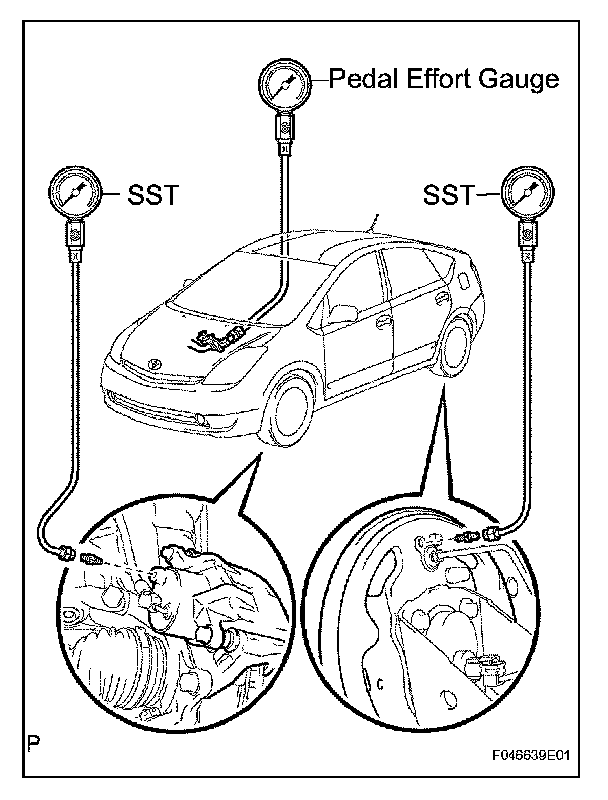 Pedal Effort Gauge

SST

SST

P

F046639E01