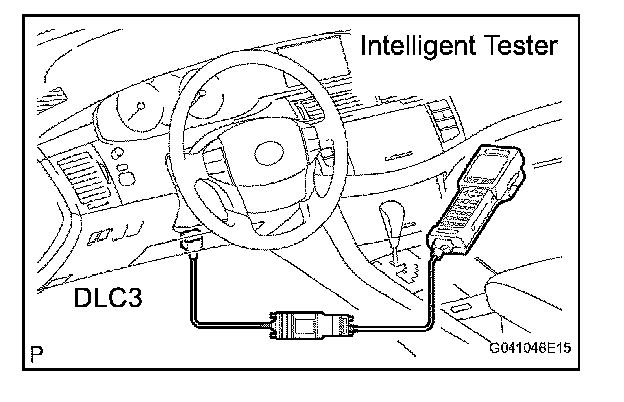 Intelligent Tester

DLC3

P

G041048E15