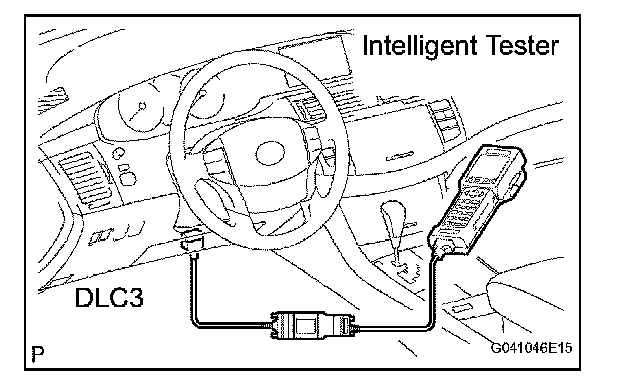 Intelligent Tester

DLC3

P

G041046E15