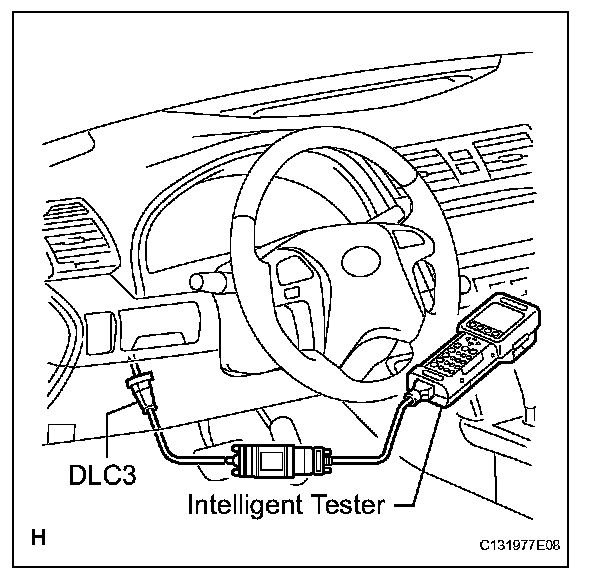 DLC3

Intelligent Tester

H

C131977E08