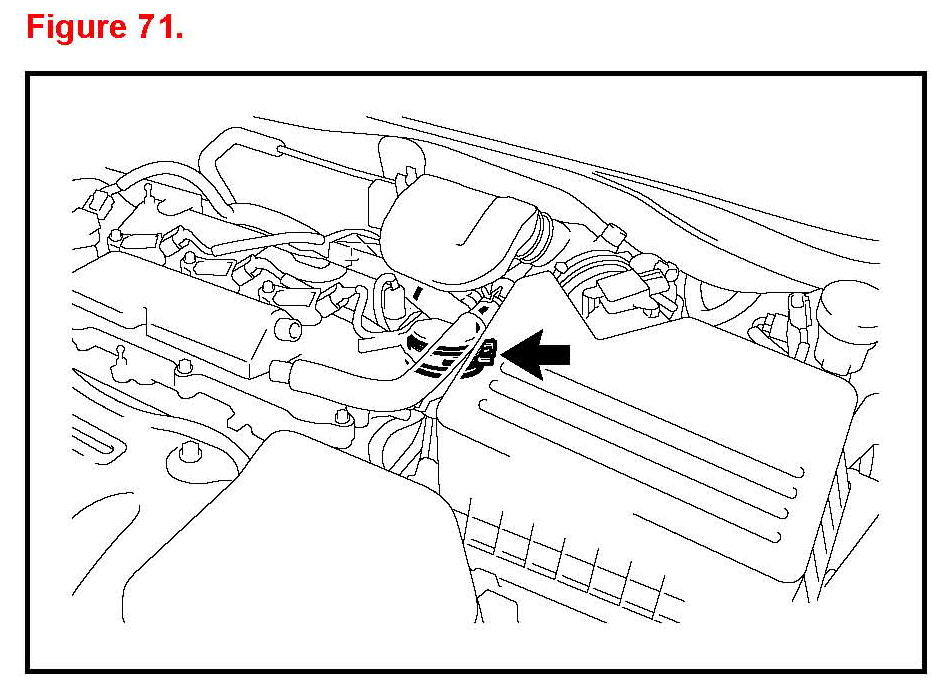 Figure 71.