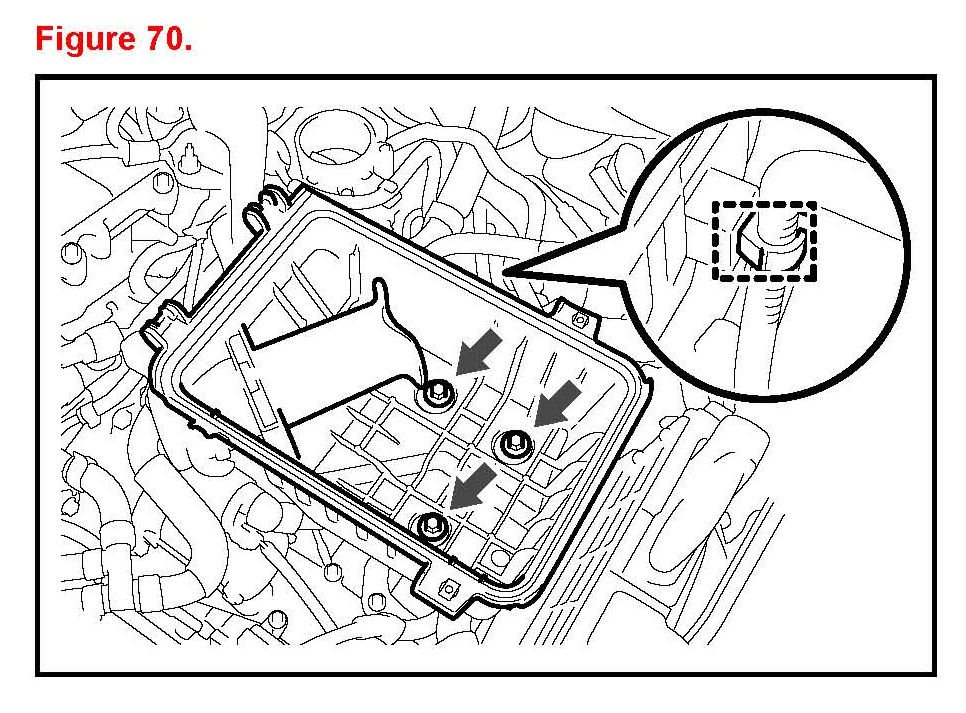 Figure 70.